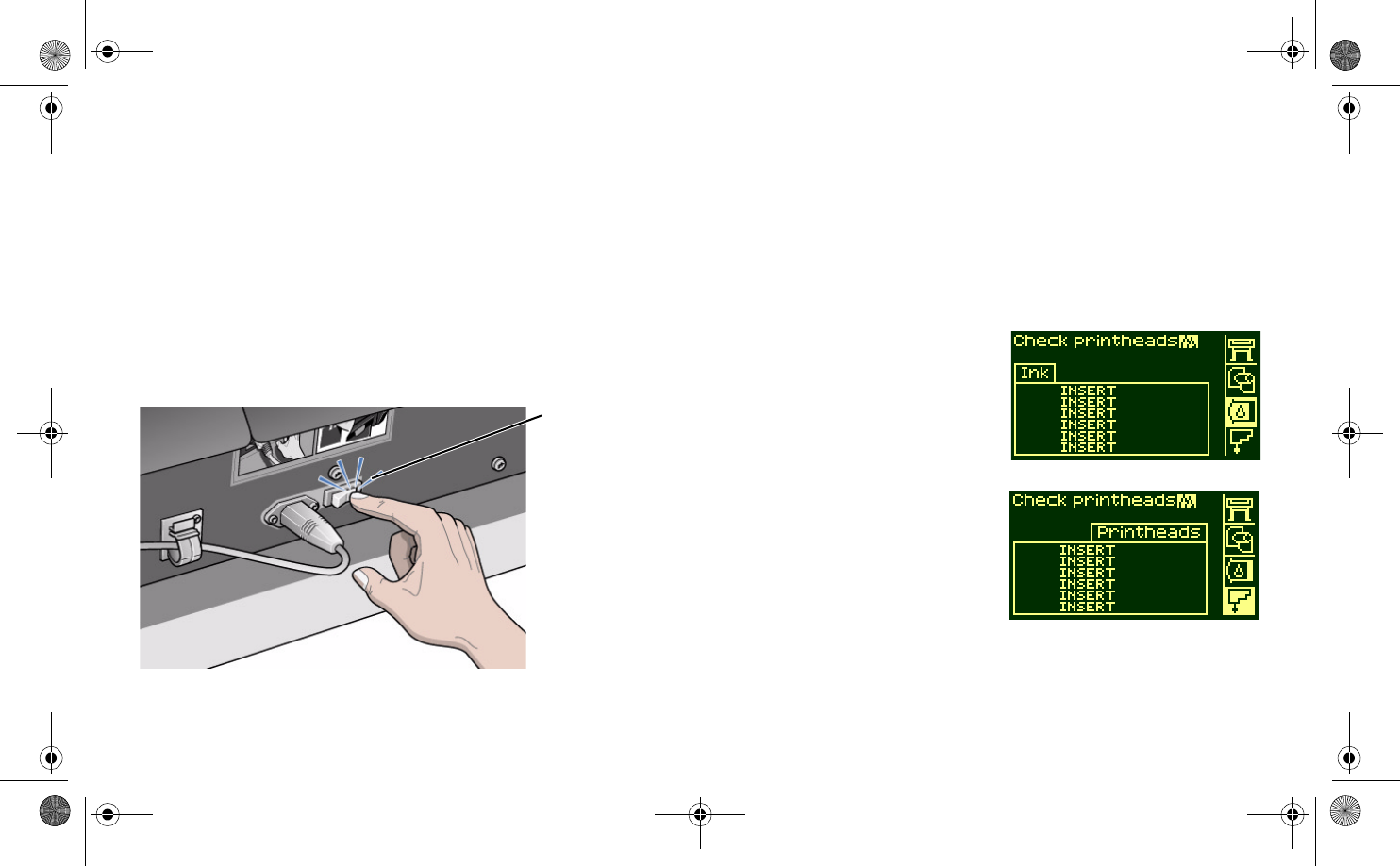 Check printheads

Ink

INSERT
INSERT
INSERT
INSERT
INSERT
INSERT

Check printheads

Printheads

INSERT
INSERT
INSERT
INSERT
INSERT
INSERT