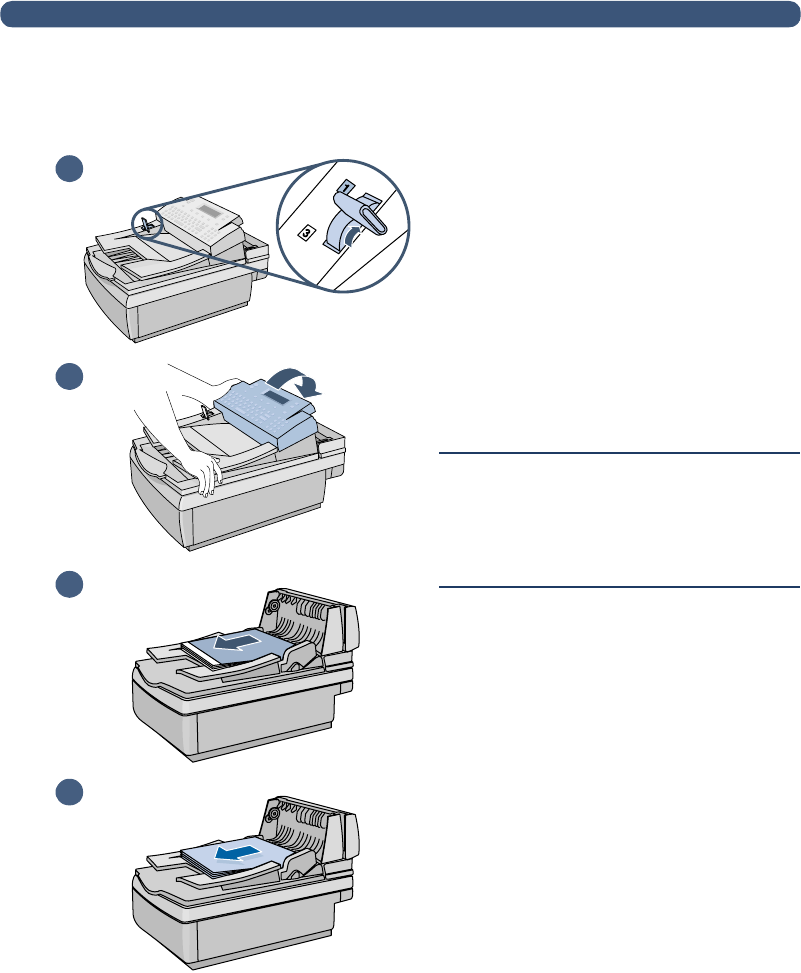 3