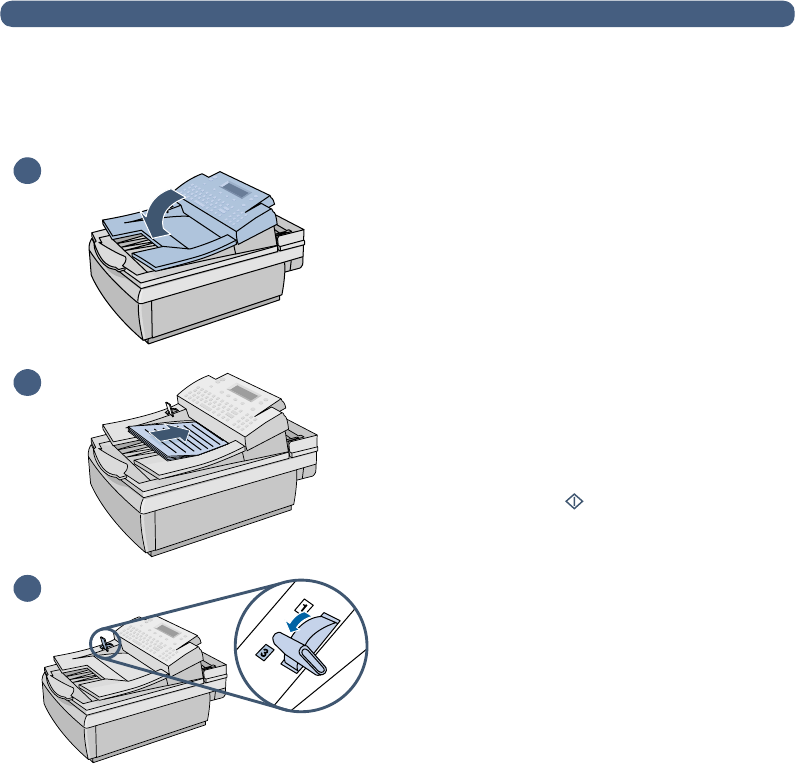 1

3