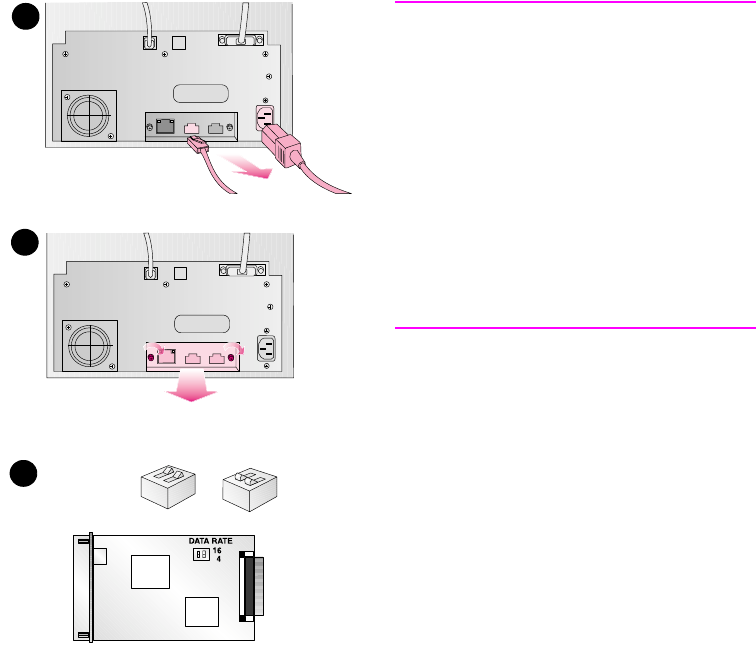 DATA RATE
16
4