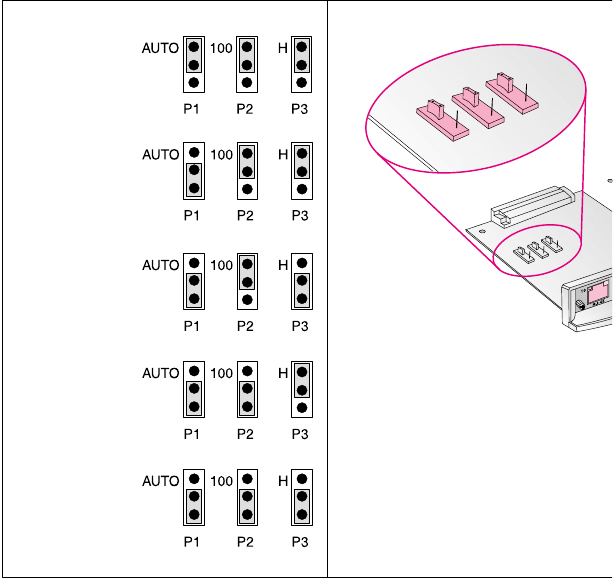 AUTO 100 H
P1 P2 P3

AUTO 100 H
P1 P2 P3

AUTO 100 H
P1 P2 P3

AUTO 100 H
P1 P2 P3

AUTO 100 H
P1 P2 P3