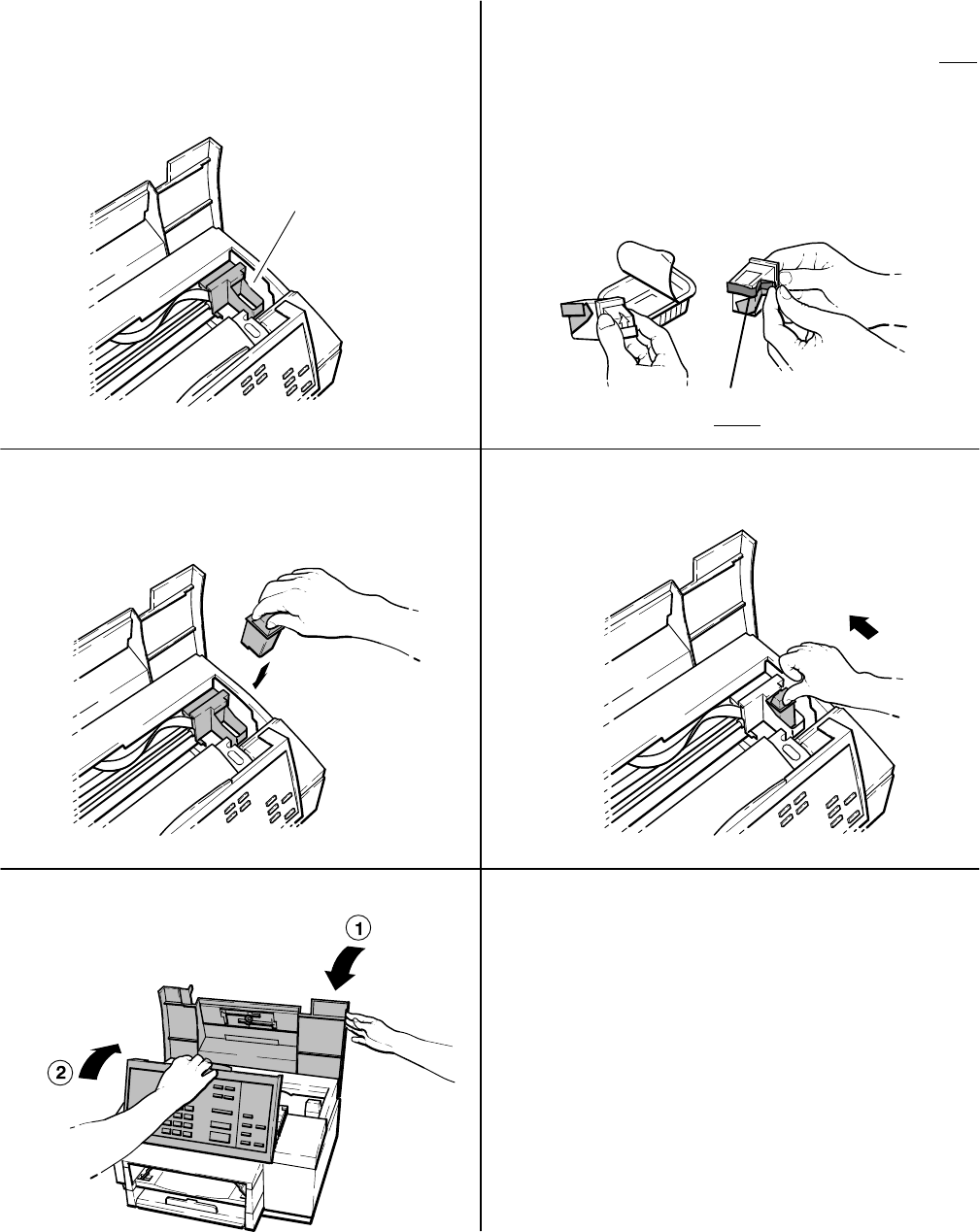 1

2