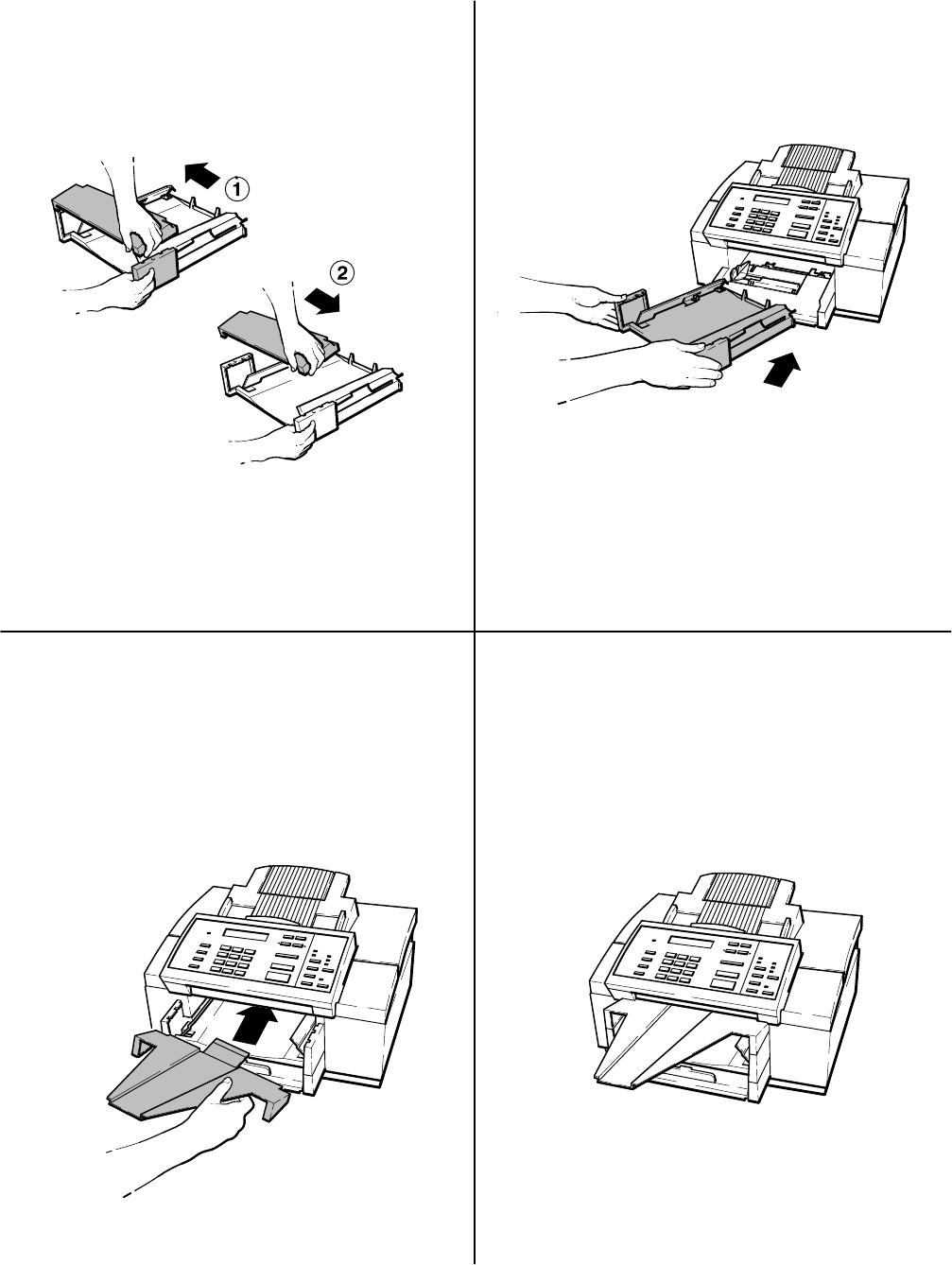 1
2