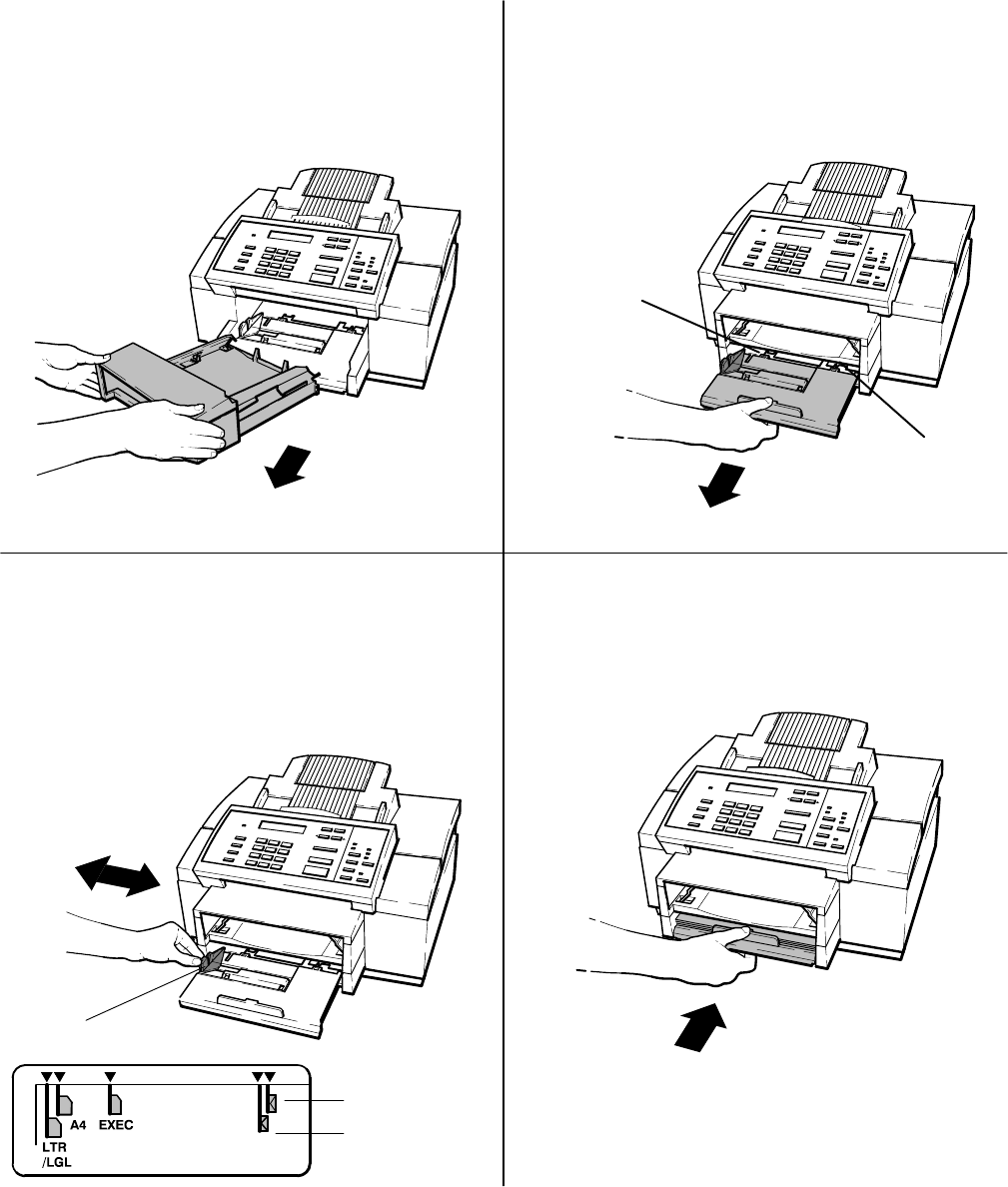 A4 EXEC
LTR
/LGL