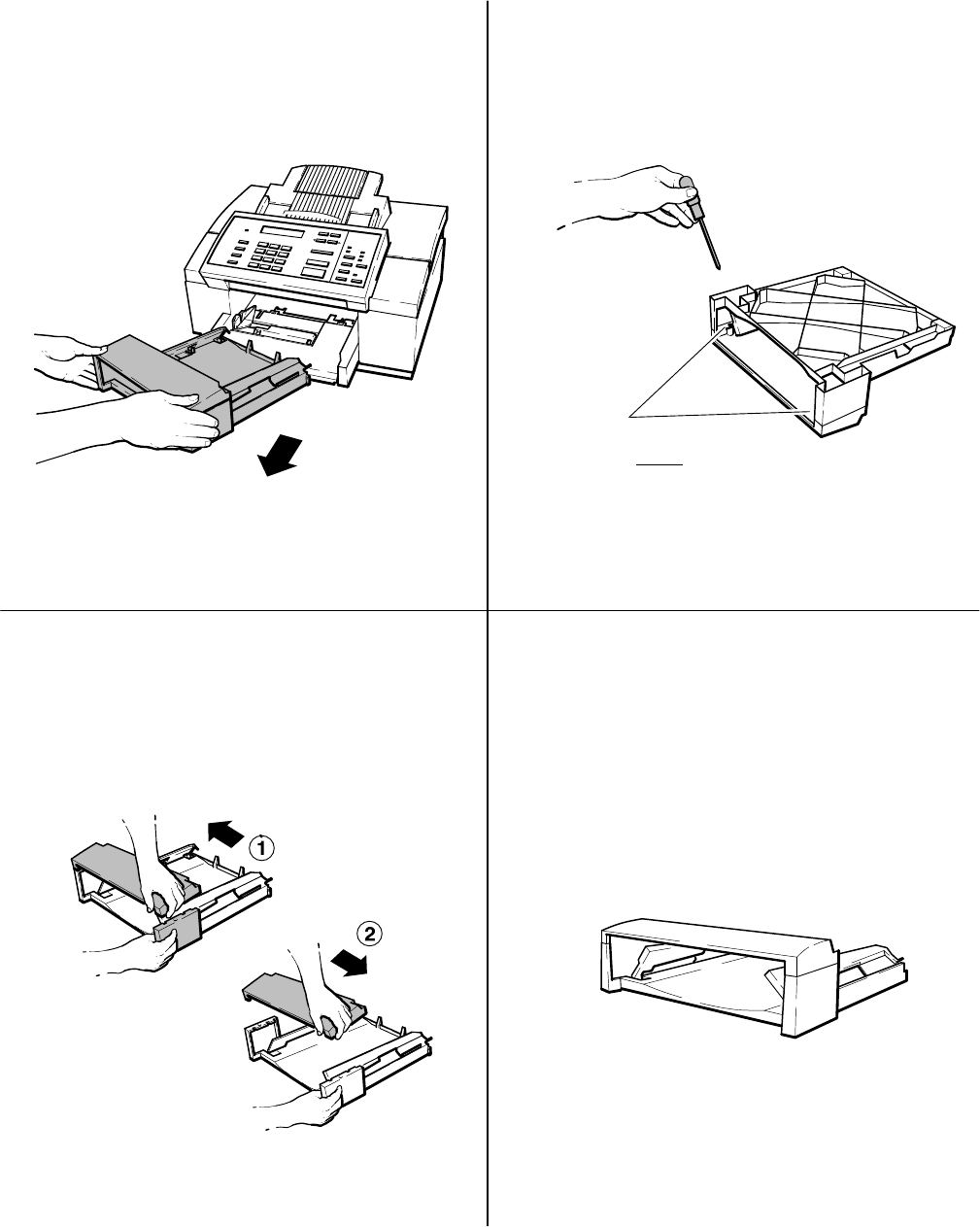 1

2