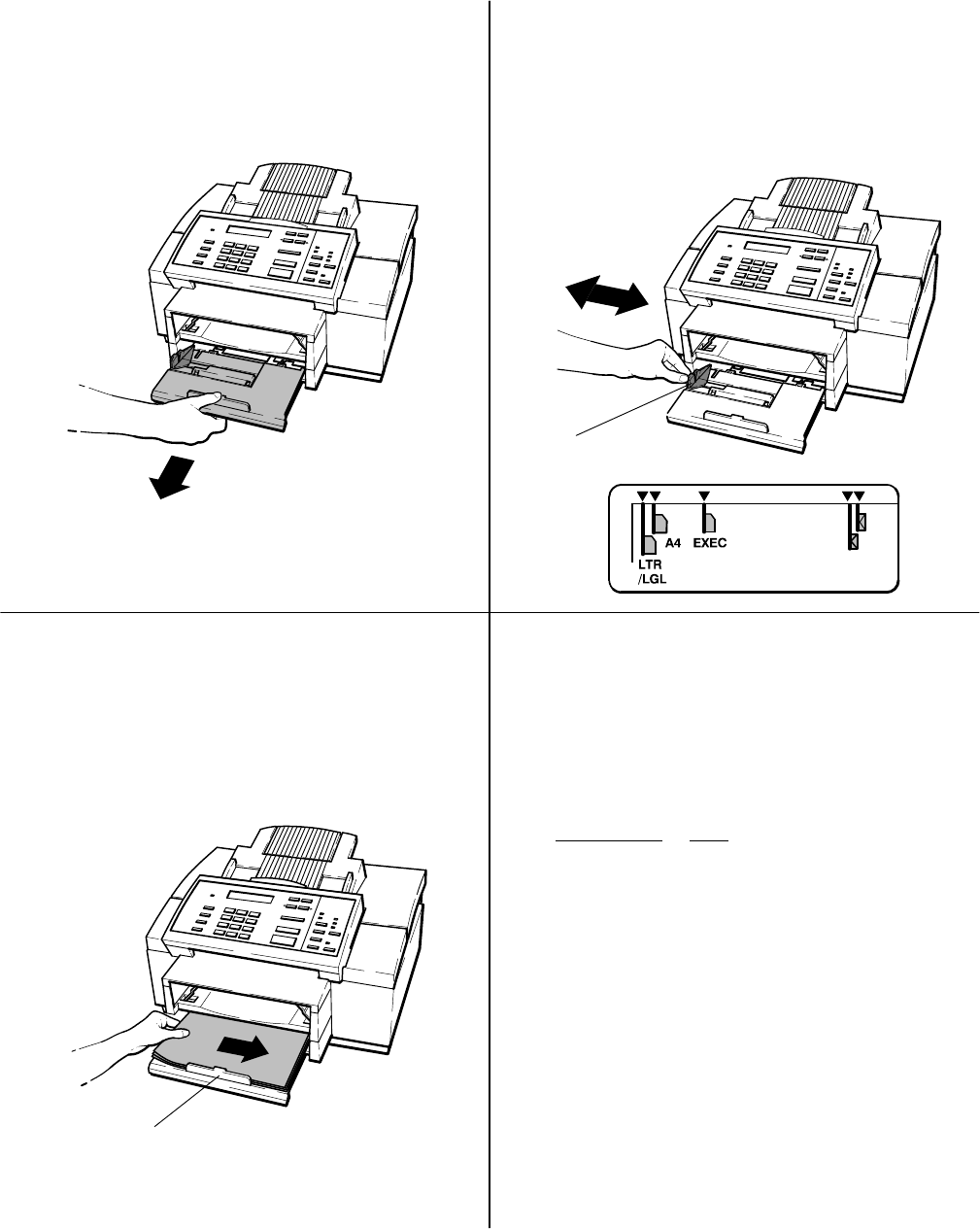 A4 EXEC

LTR
/LGL