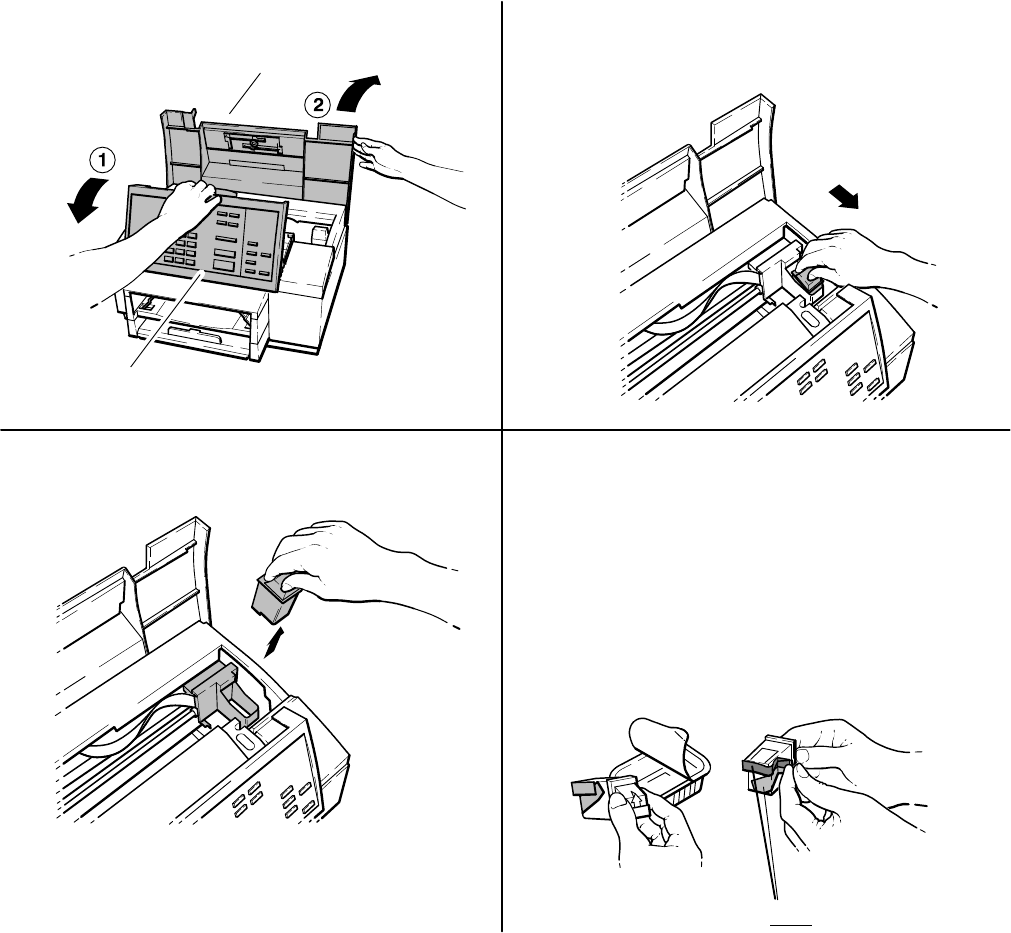 1
2