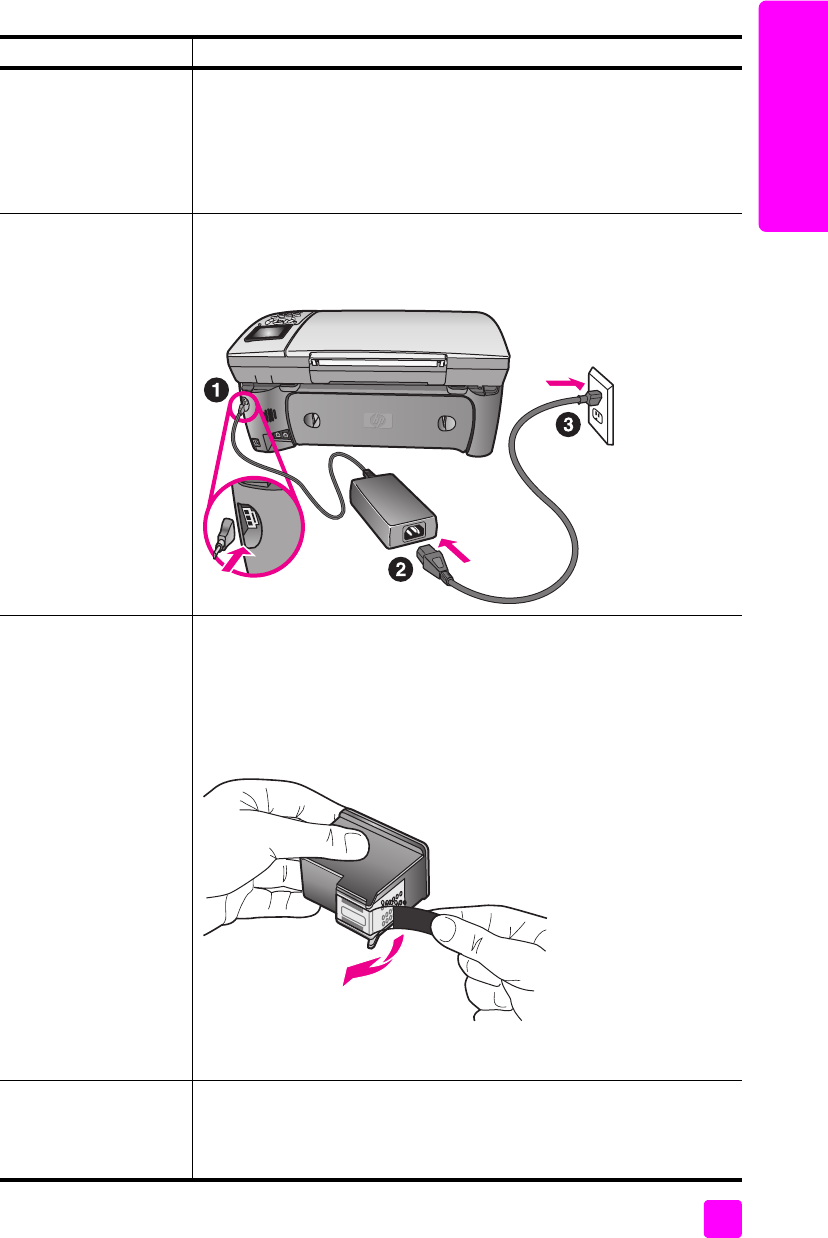 1
2
3