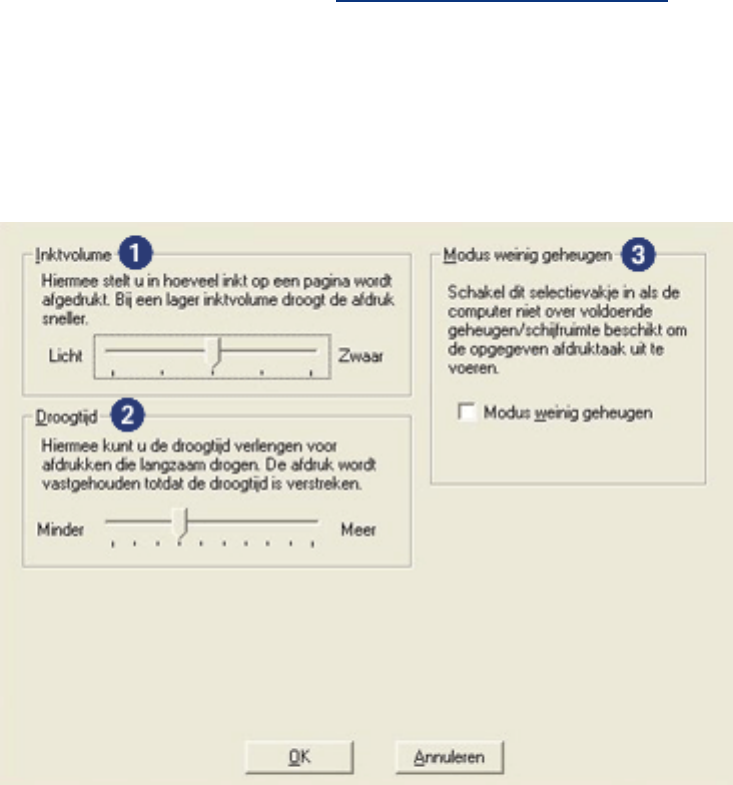 Inktvolume 1

Hiermee stelt u in hoeveel inkt op een pagina wordt afgedrukt. Bij een lager inktvolume droogt de afdruk sneller.

Licht Zwaar

Droogtijd 2

Hiermee kunt u de droogtijd verlengen voor afdrukken die langzaam drogen. De afdruk wordt vastgehouden totdat de droogtijd is verstreken.

Minder Meer

Modus weinig geheugen 3

Schakel dit selectievakje in als de computer niet over voldoende geheugen/schijfruimte beschikt om de opgegeven afdruktaak uit te voeren.

Modus weinig geheugen

OK Annuleren