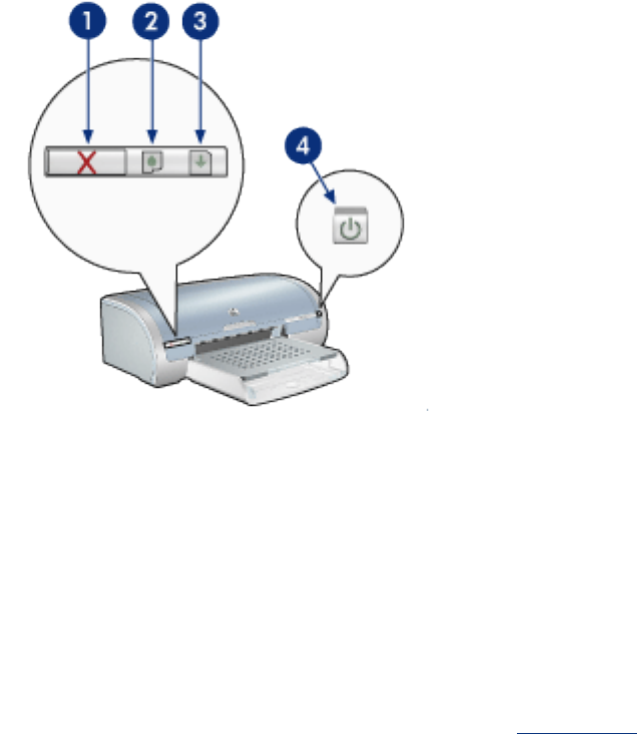 1
2
3
4