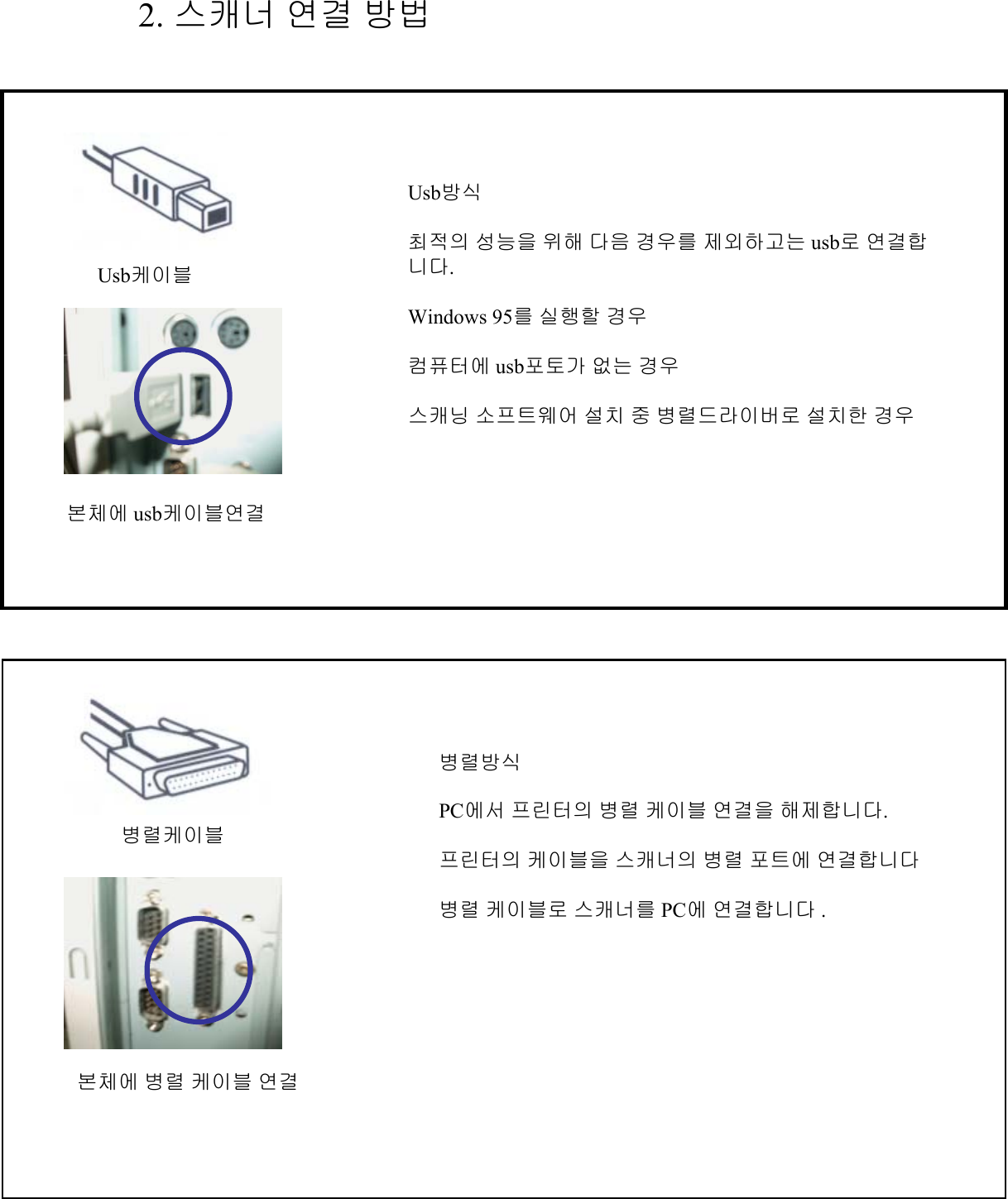 2. 스캐너 연결 방법

Usb케이블

본체에 usb케이블연결

Usb방식

최적의 성능을 위해 다음 경우를 제외하고는 usb로 연결합니다.

Windows 95를 실행할 경우

컴퓨터에 usb포토가 없는 경우

스캐닝 소프트웨어 설치 중 병렬드라이버로 설치한 경우

병렬케이블

본체에 병렬 케이블 연결

병렬방식

PC에서 프린터의 병렬 케이블 연결을 해제합니다.

프린터의 케이블을 스캐너의 병렬 포트에 연결합니다

병렬 케이블로 스캐너를 PC에 연결합니다 .