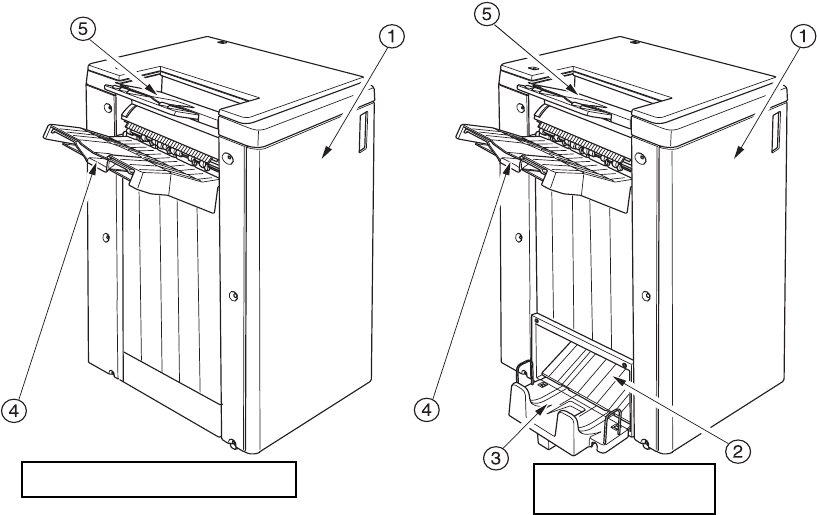 5
1
4

5
1
4
3
2