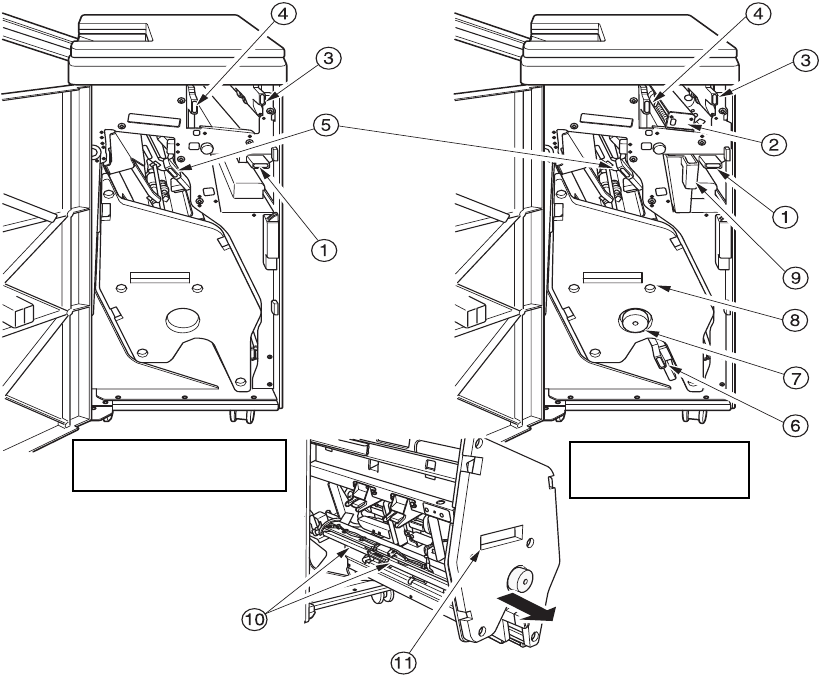 4
3
5
1
4
3
2
1
9
8
7
6
10
11