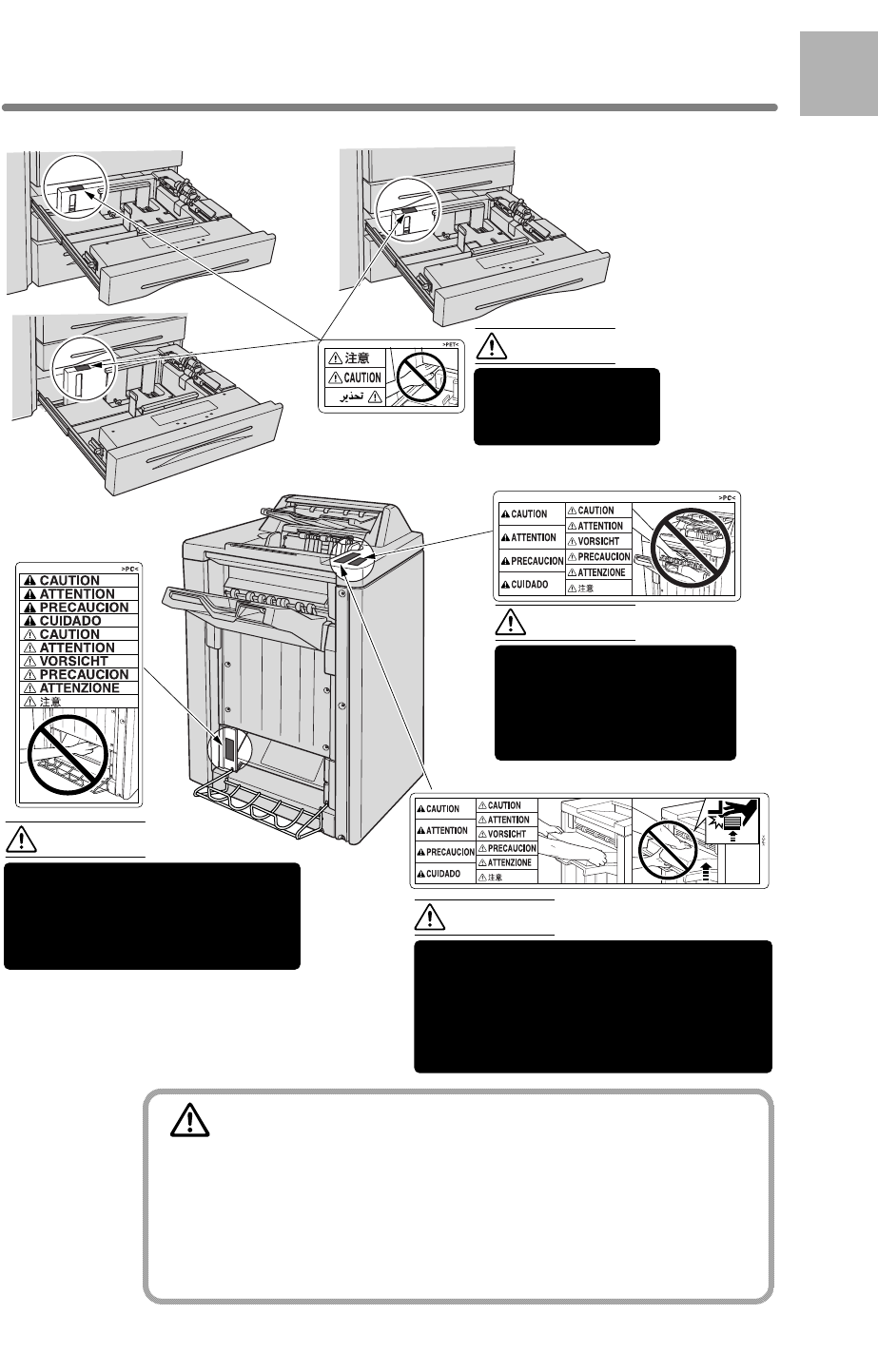 >PET<

注意

CAUTION

تحذير

>PC<

CAUTION

ATTENTION

PRECAUCION

CUIDADO

CAUTION

ATTENTION

VORSICHT

PRECAUCION

ATTENZIONE

注意

>PC<

CAUTION

ATTENTION

PRECAUCION

CUIDADO

CAUTION

ATTENTION

VORSICHT

PRECAUCION

ATTENZIONE

注意

CAUTION

ATTENTION

PRECAUCION

CUIDADO

CAUTION

ATTENTION

VORSICHT

PRECAUCION

ATTENZIONE

注意

>PC<