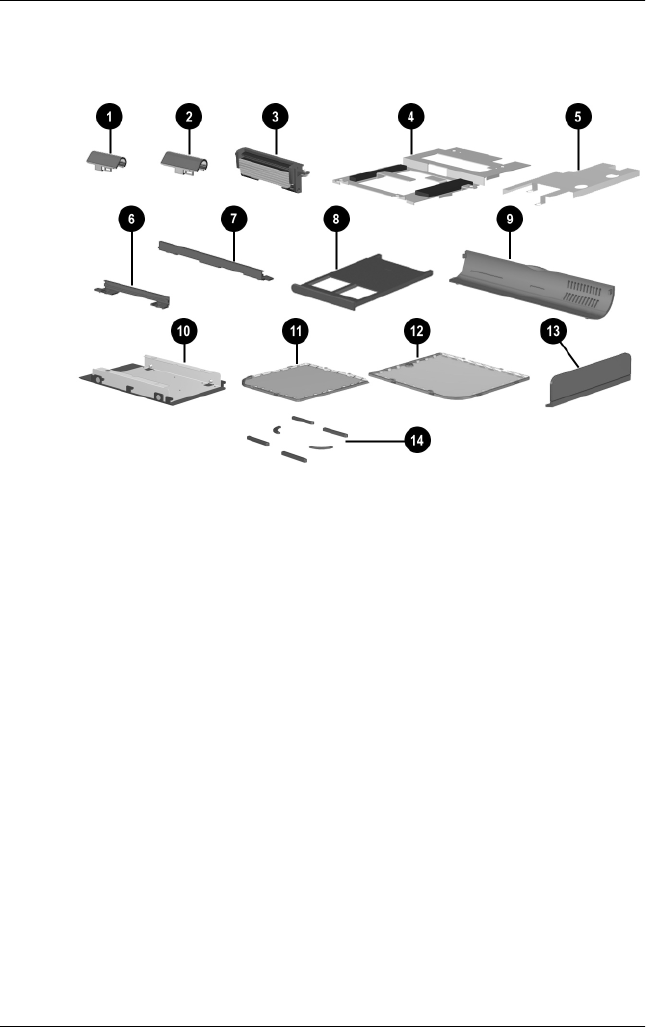 1
2
3
4
5
6
7
8
9
10
11
12
13
14