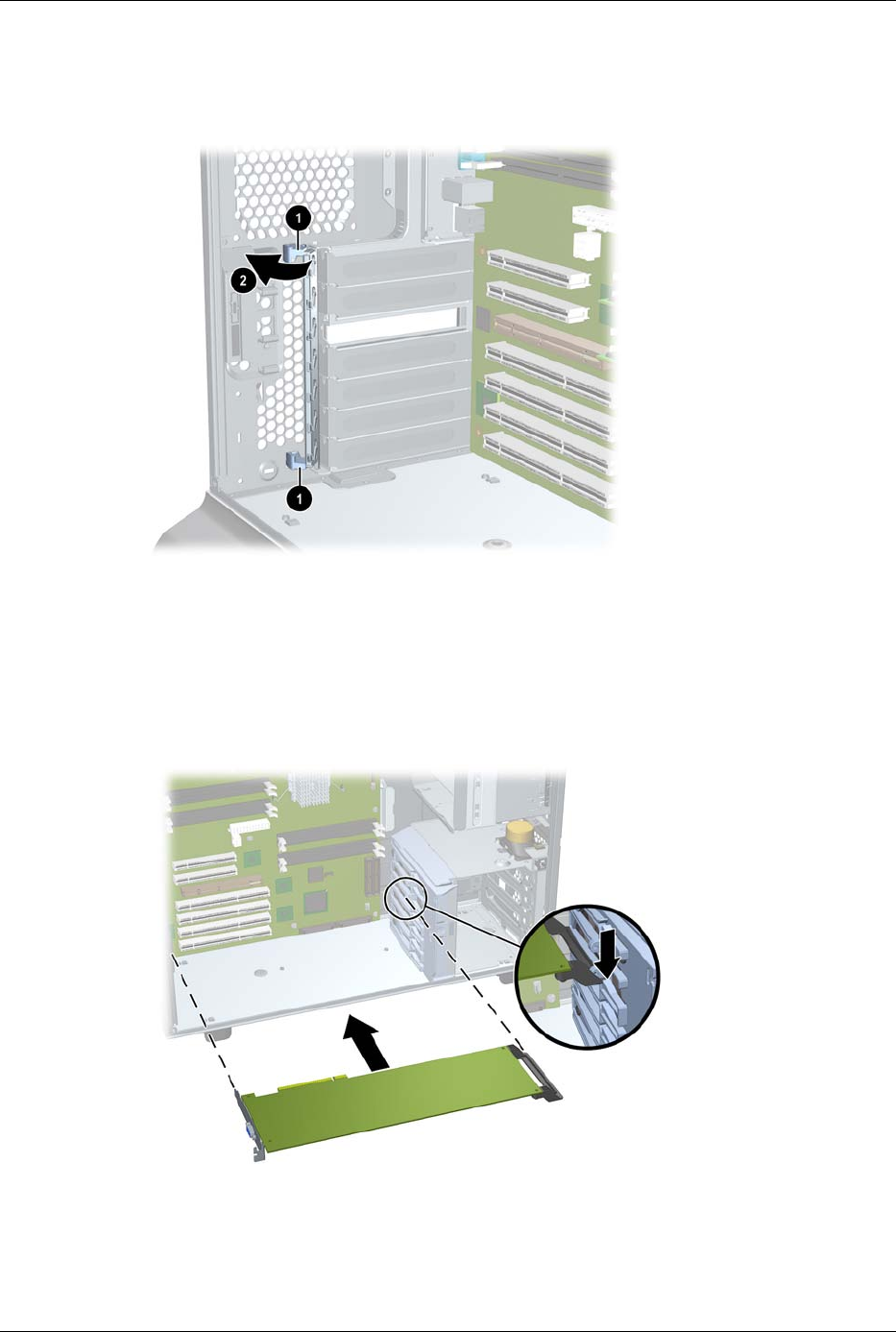 1

2

1