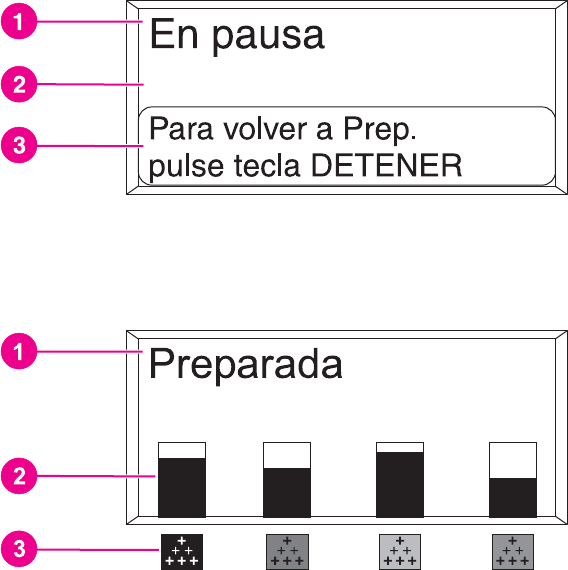 1
En pausa
2
3
Para volver a Prep.
pulse tecla DETENER

1
Preparada
2
3