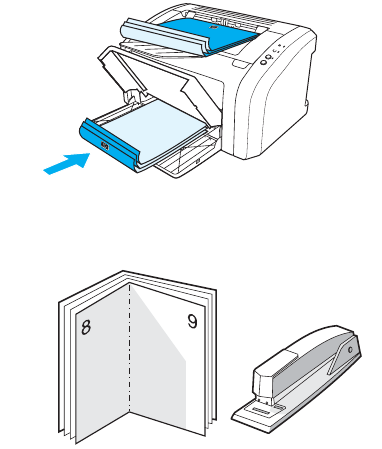 8

9