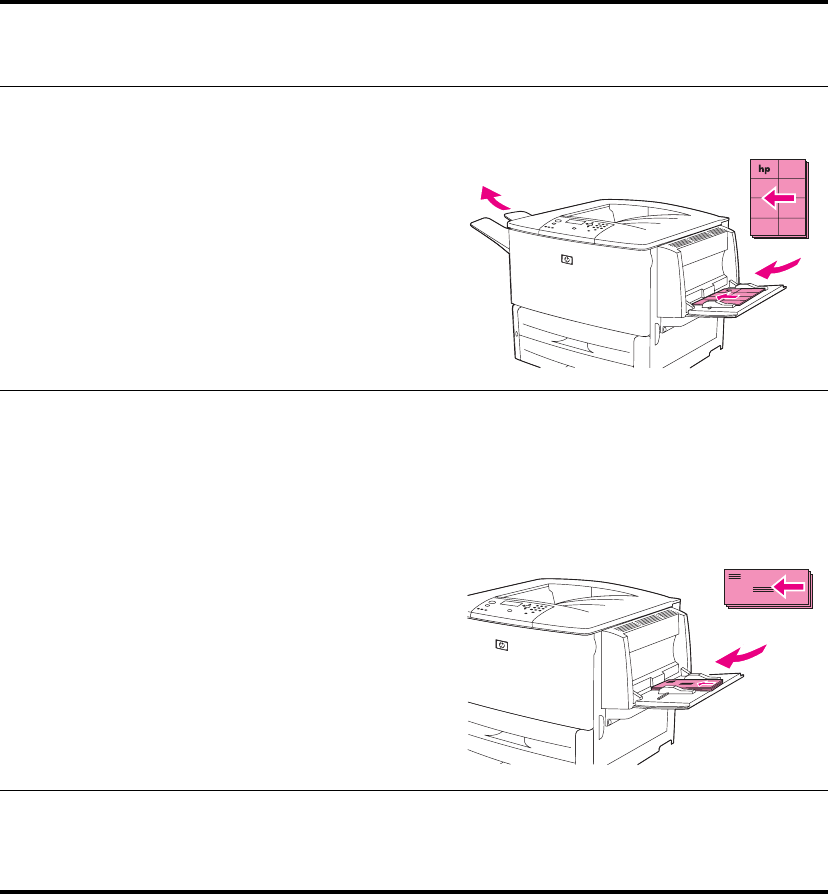 hp