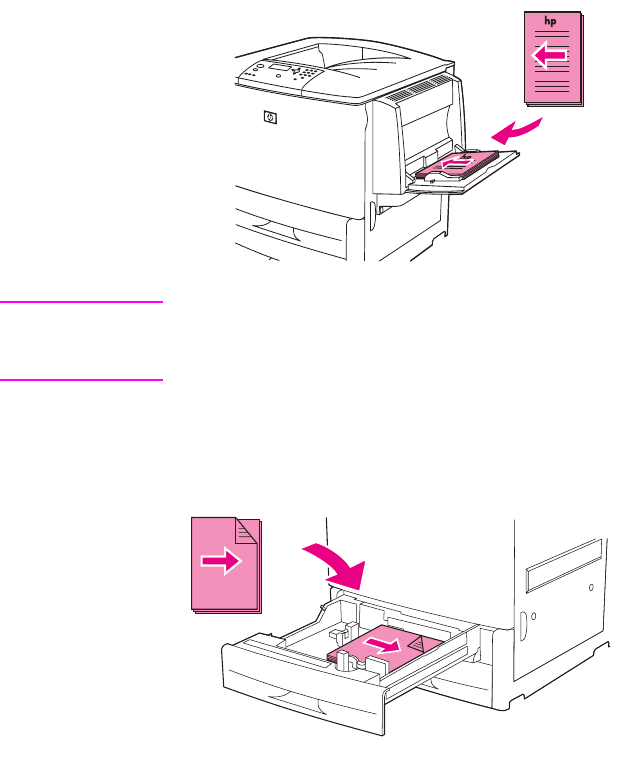 hp

hp