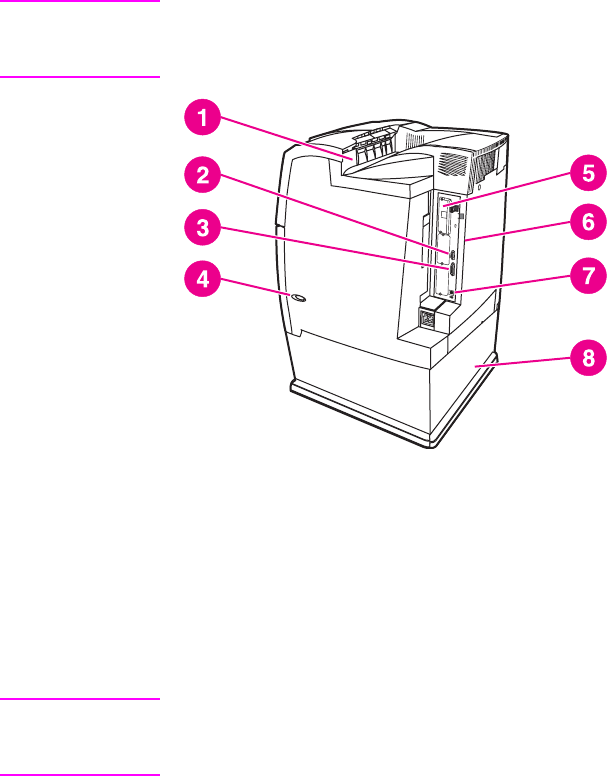 1
2
3
4
5
6
7
8