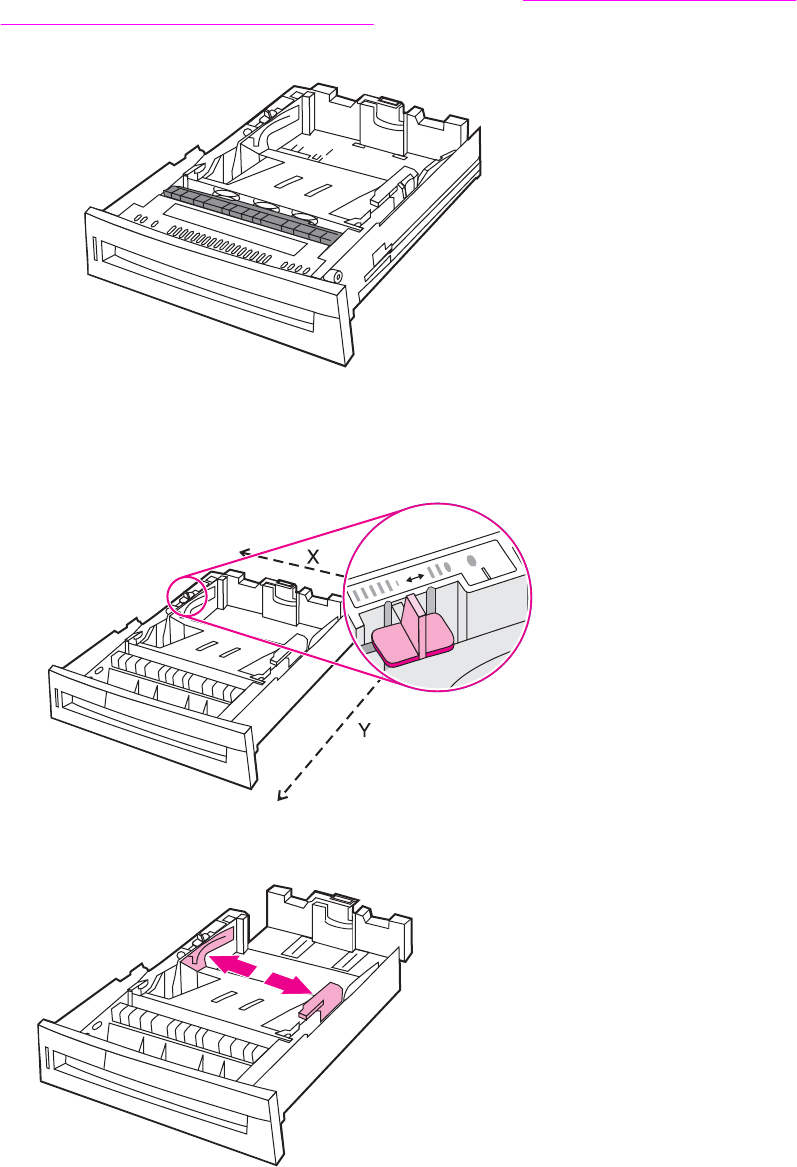 X

Y