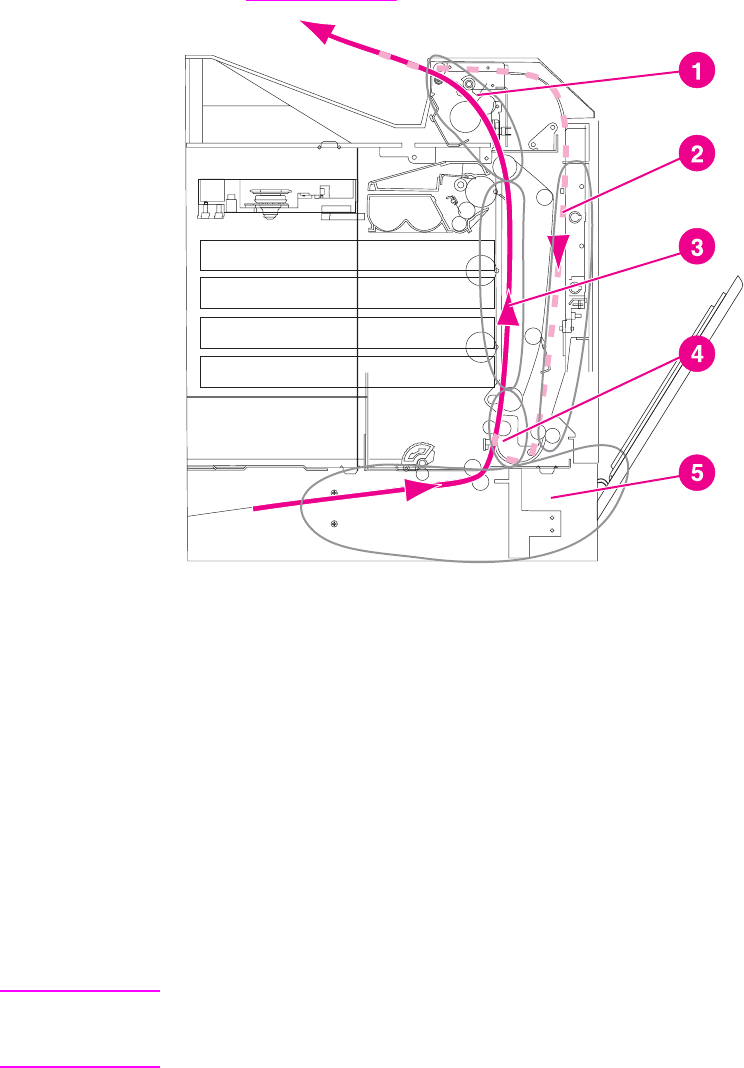 1

2

3

4

5