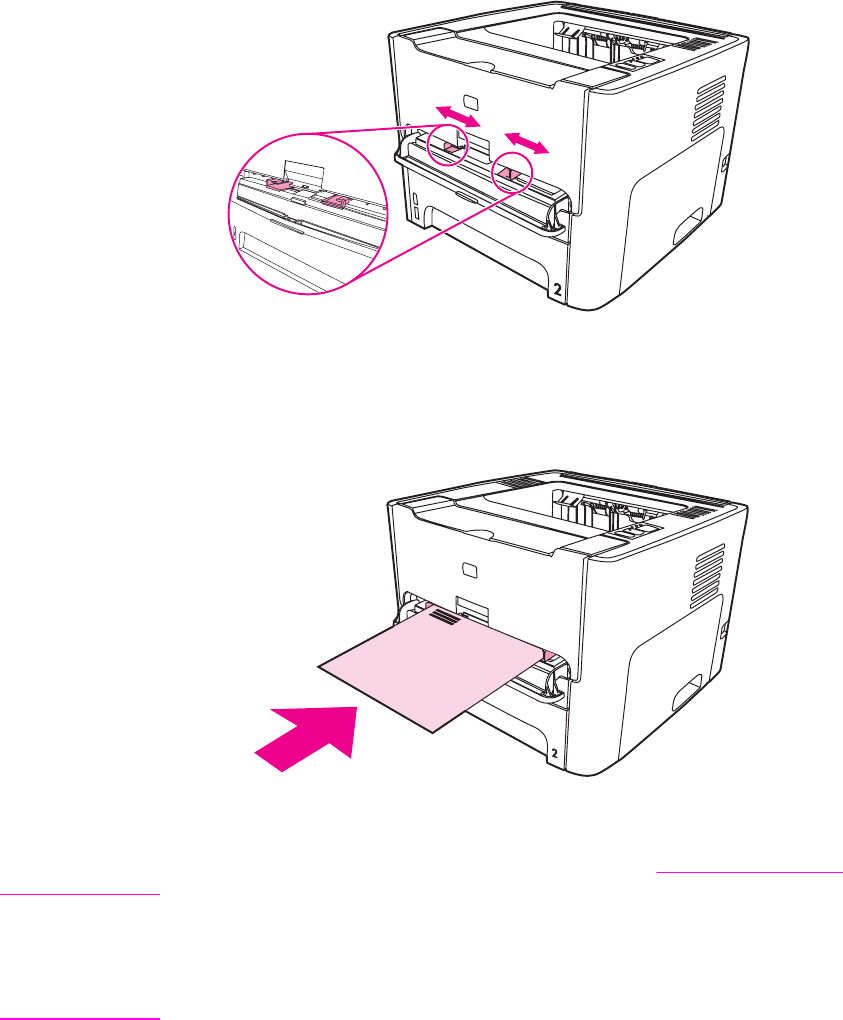 2

2