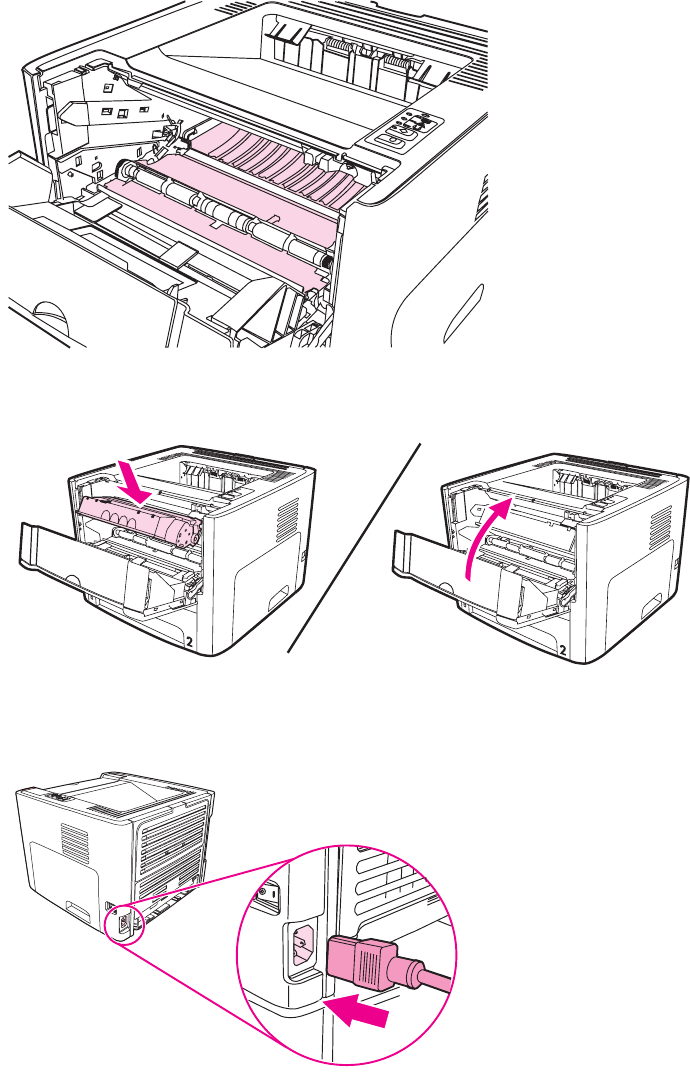 2

2