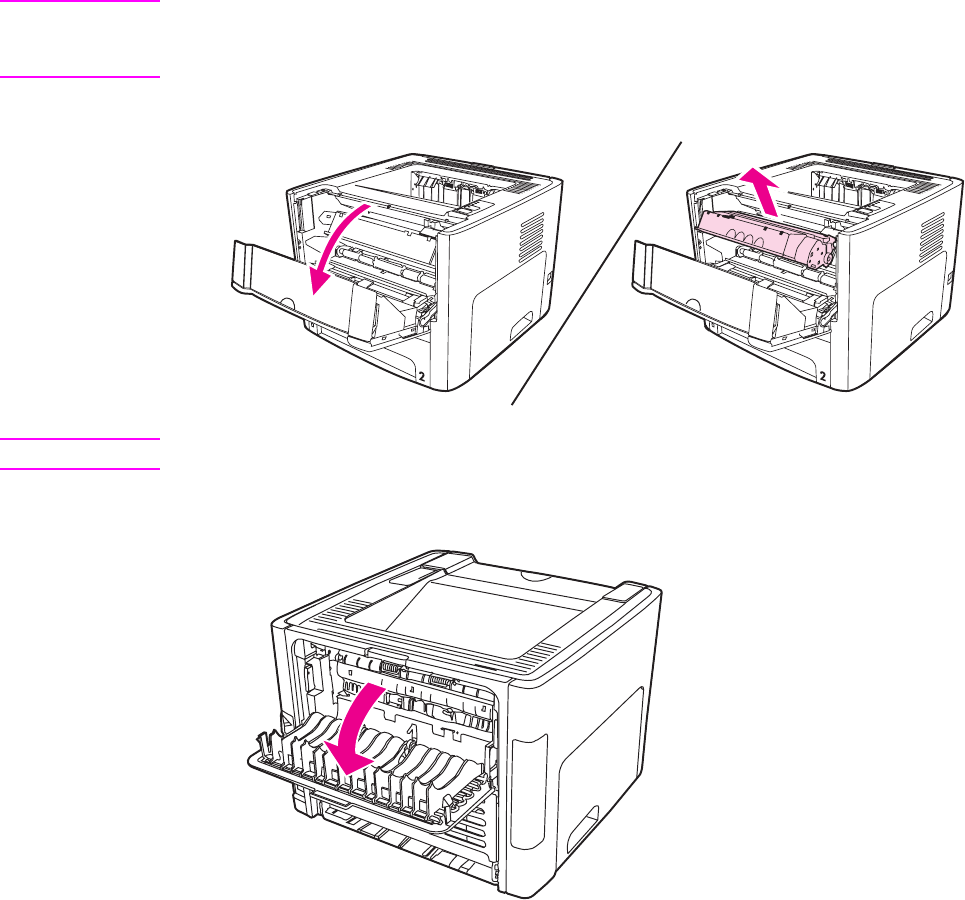 2

2