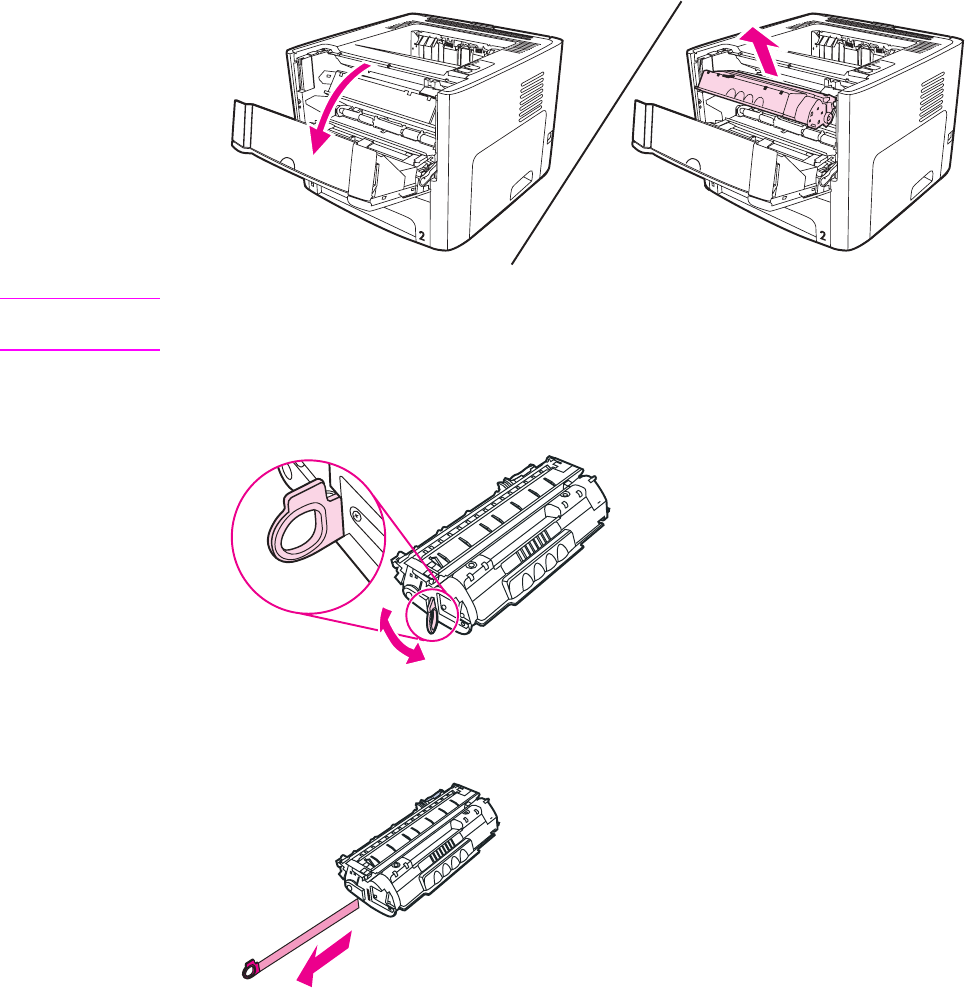 2

2