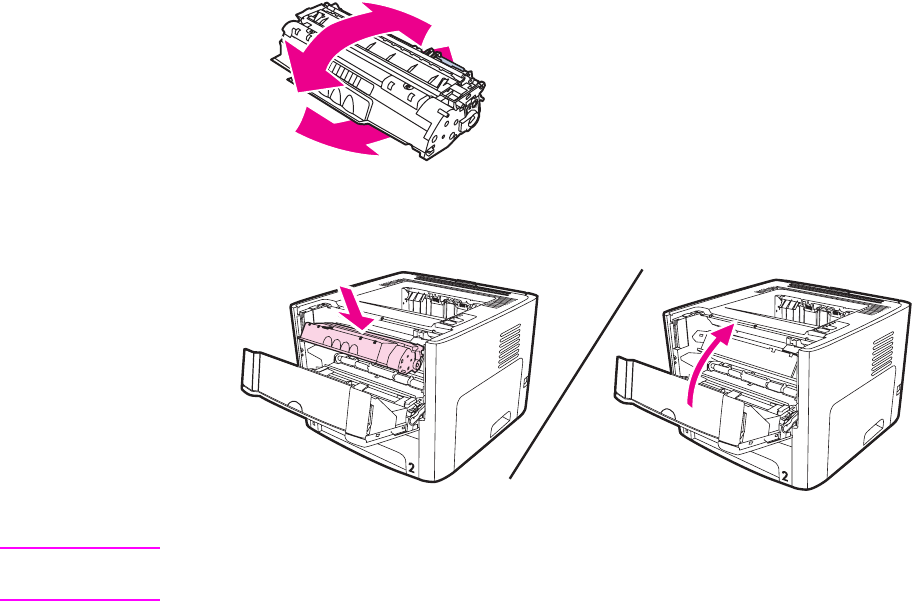 2

2