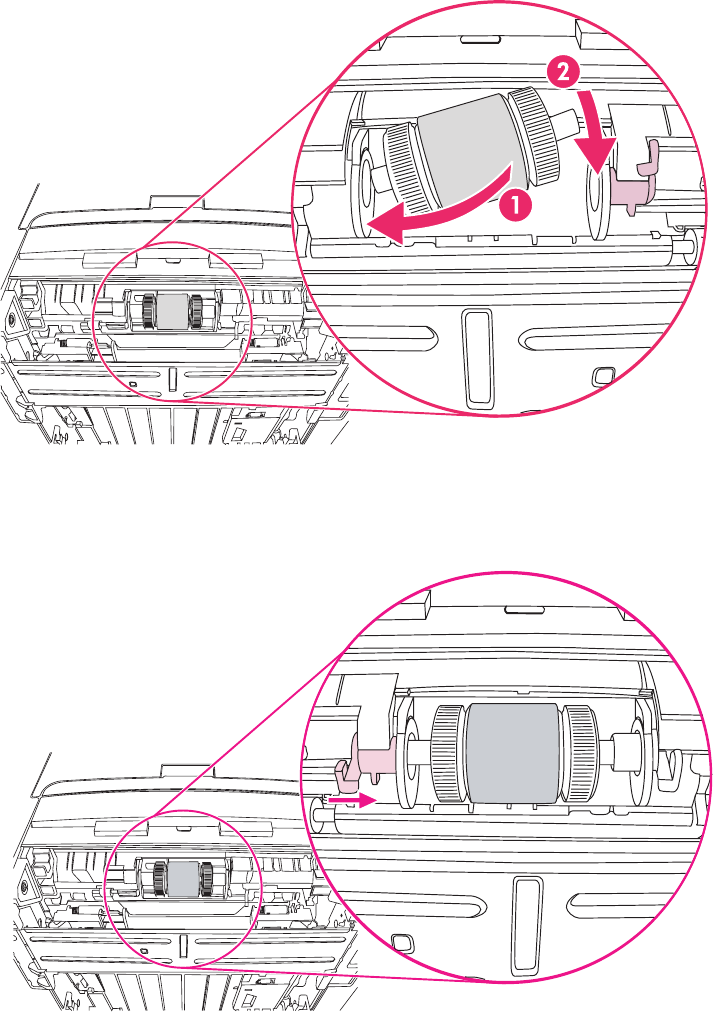 2
1