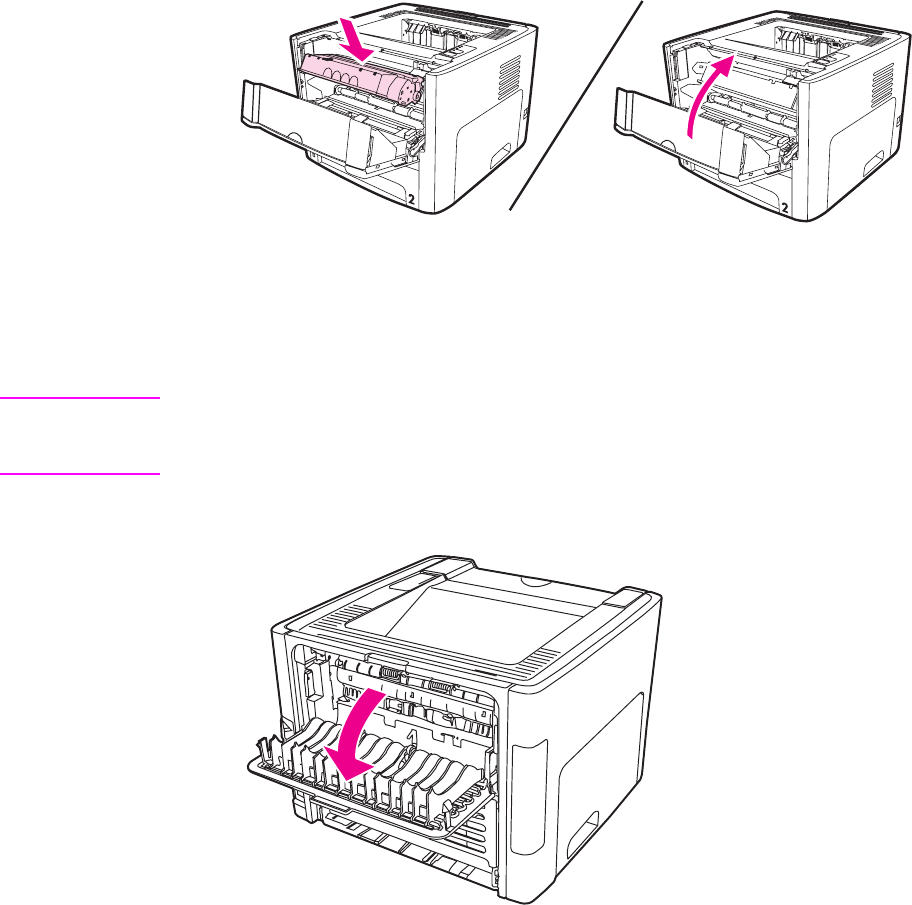 2

2