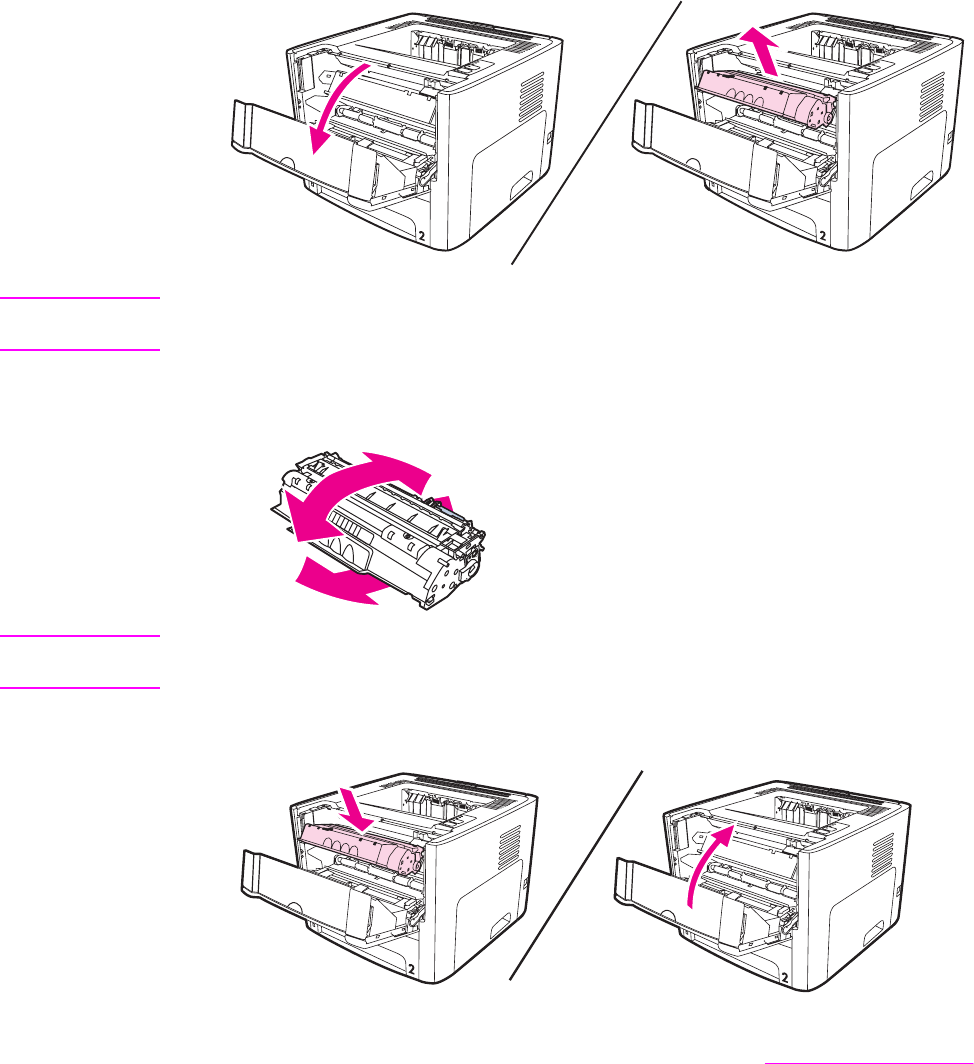 2

2

2

2