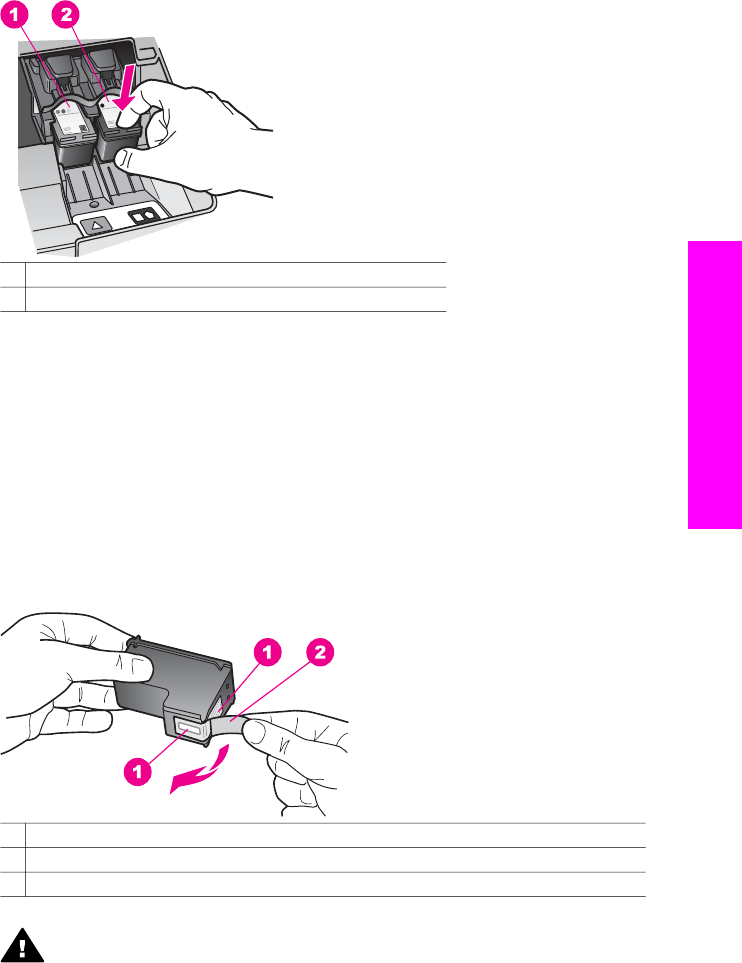 1

2

1

2

1