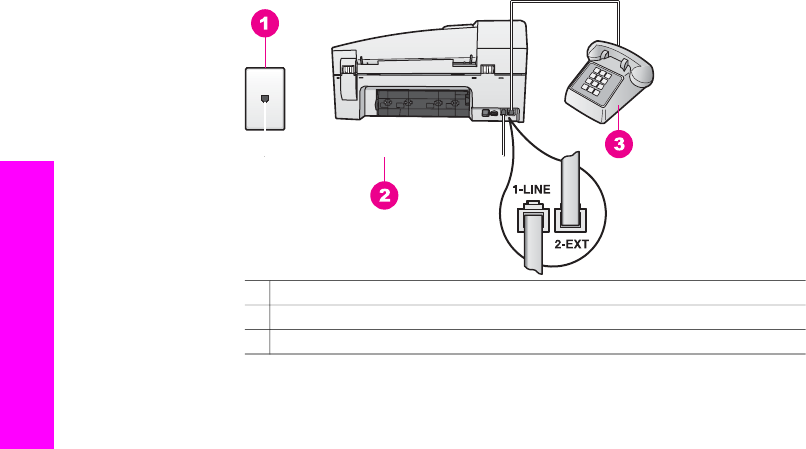 1

2

3

1-LINE

2-EXT