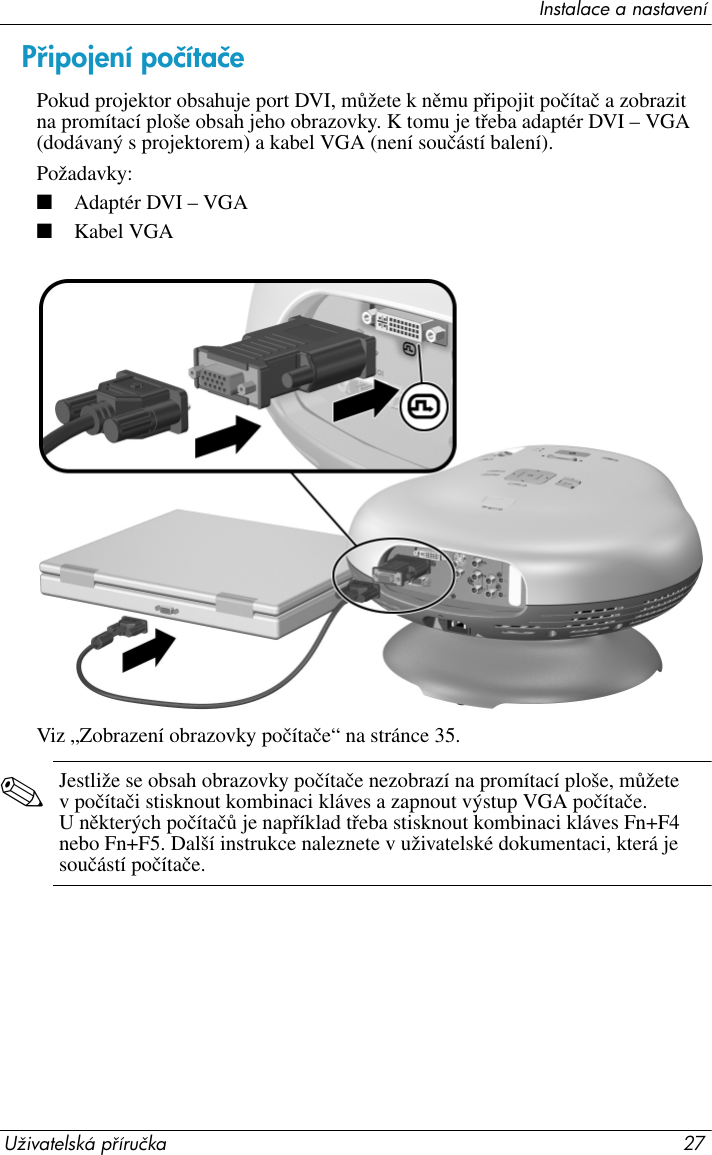 Instalace a nastavení

Připojení počítače

Pokud projektor obsahuje port DVI, můžete k němu připojit počítač a zobrazit na promítací ploše obsah jeho obrazovky. K tomu je třeba adaptér DVI – VGA (dodávaný s projektorem) a kabel VGA (není součástí balení).

Požadavky:

■ Adaptér DVI – VGA

■ Kabel VGA

Viz „Zobrazení obrazovky počítače“ na stránce 35.

Jestliže se obsah obrazovky počítače nezobrazí na promítací ploše, můžete v počítači stisknout kombinaci kláves a zapnout výstup VGA počítače. U některých počítačů je například třeba stisknout kombinaci kláves Fn+F4 nebo Fn+F5. Další instrukce naleznete v uživatelské dokumentaci, která je součástí počítače.

Uživatelská příručka 27