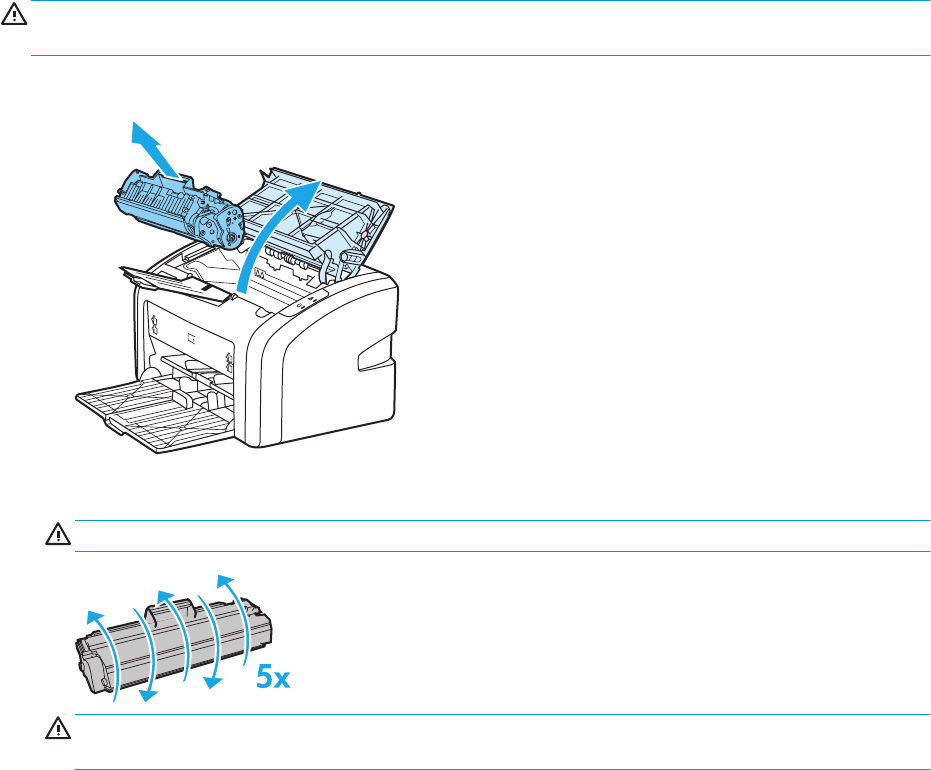 5x