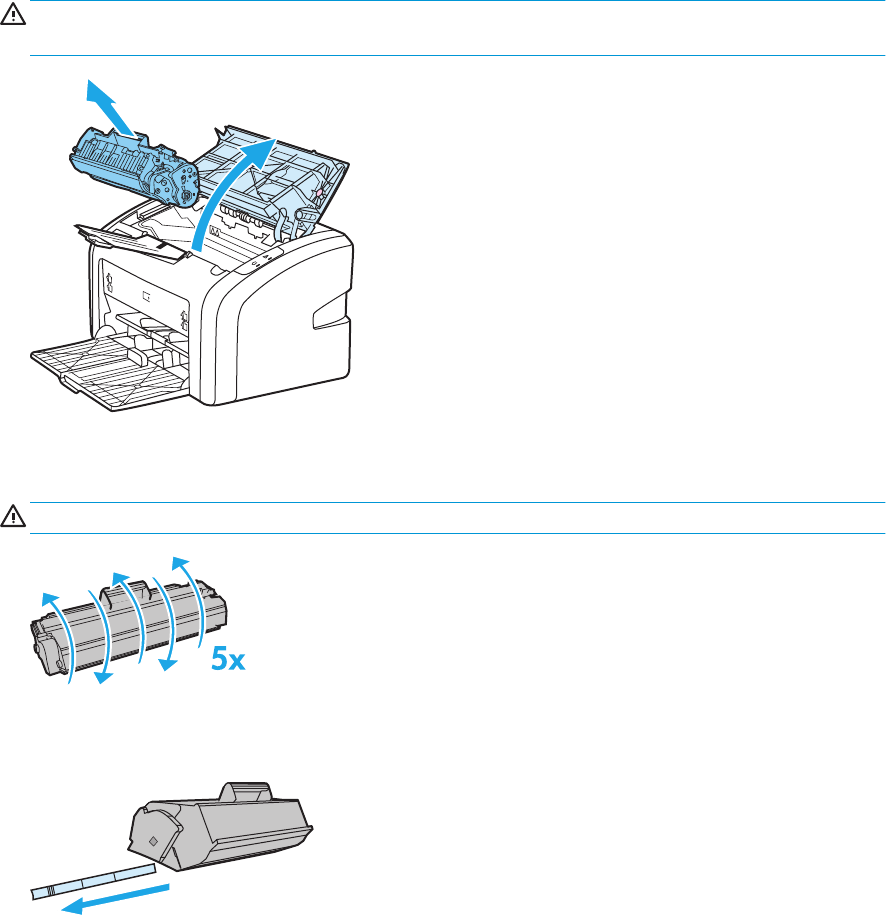 5x