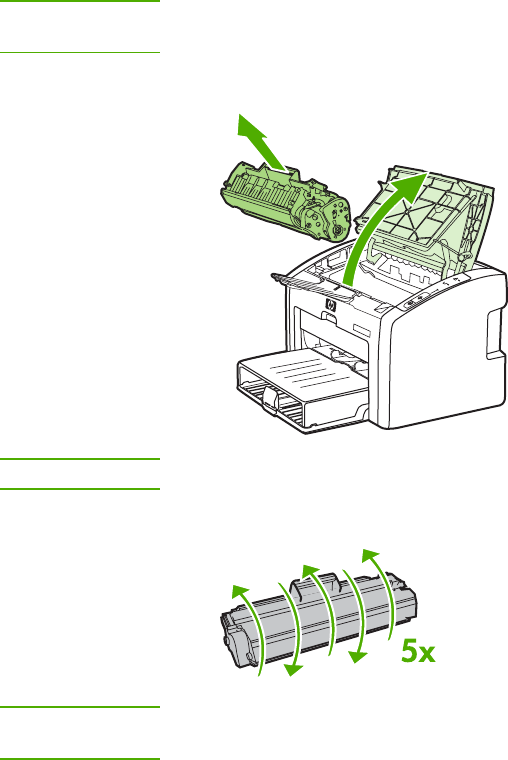 5x