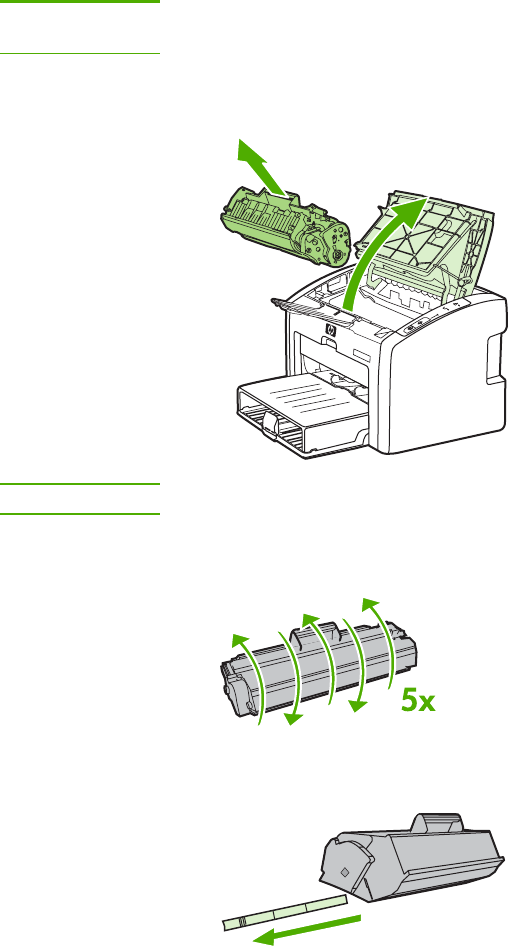 5x