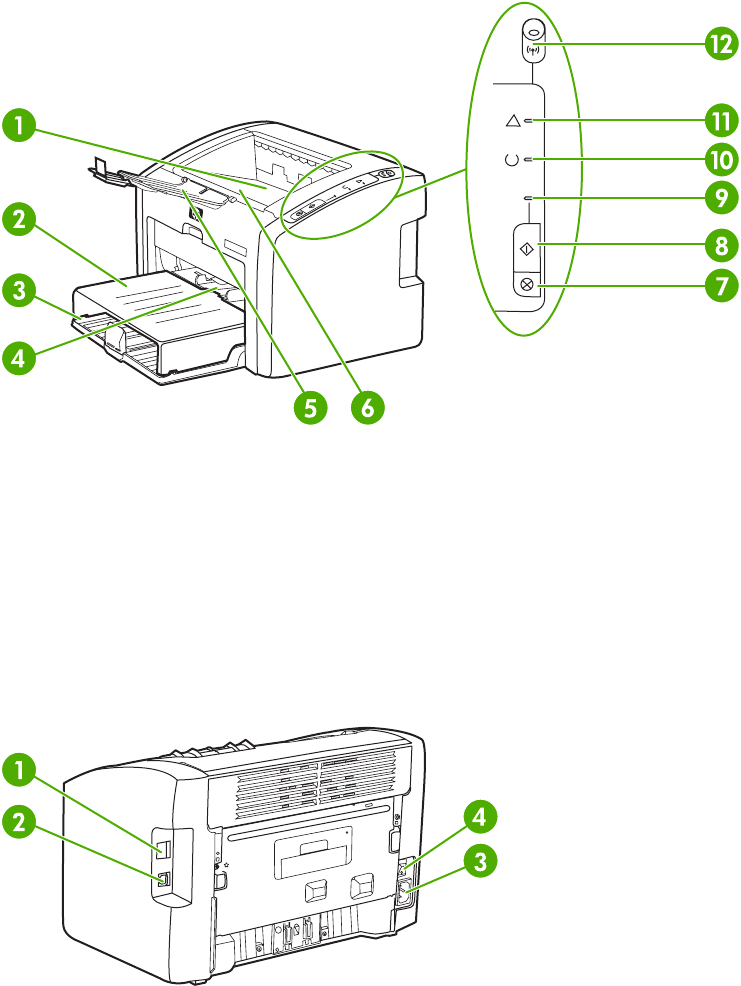 1
2
3
4
5
6
12
11
10
9
8
7

1
2
4
3