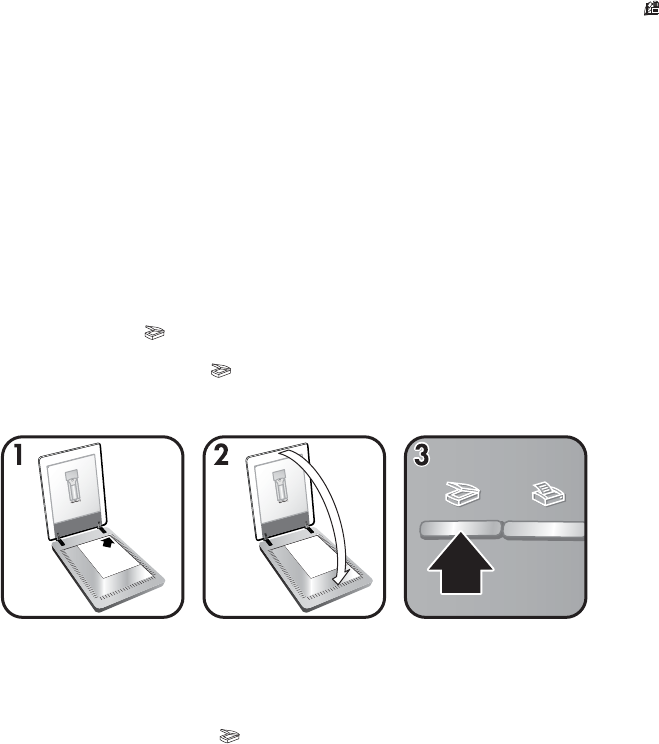 1

2

3