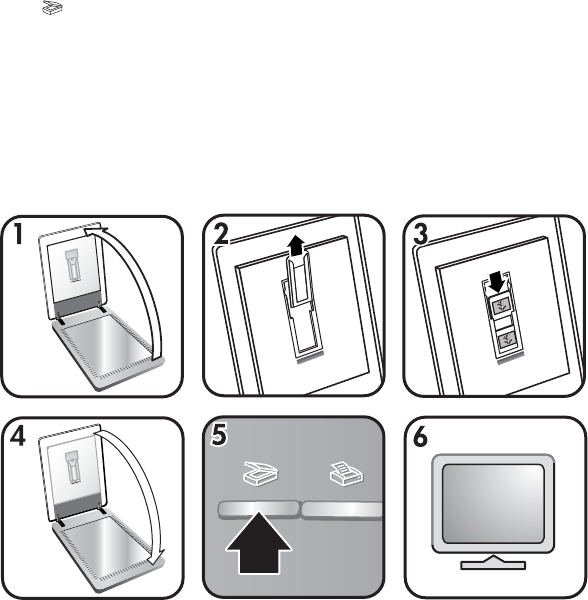 1

2

3

4

5

6