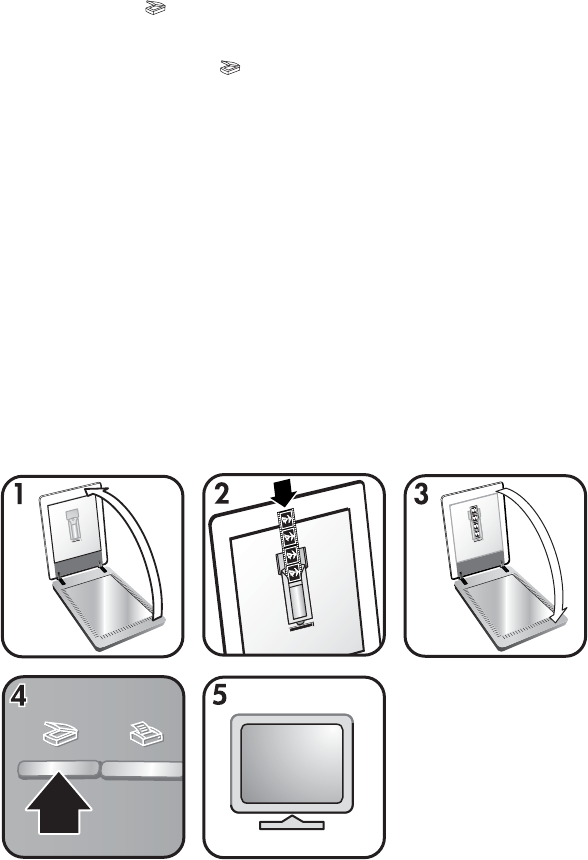 1

2

3

4

5