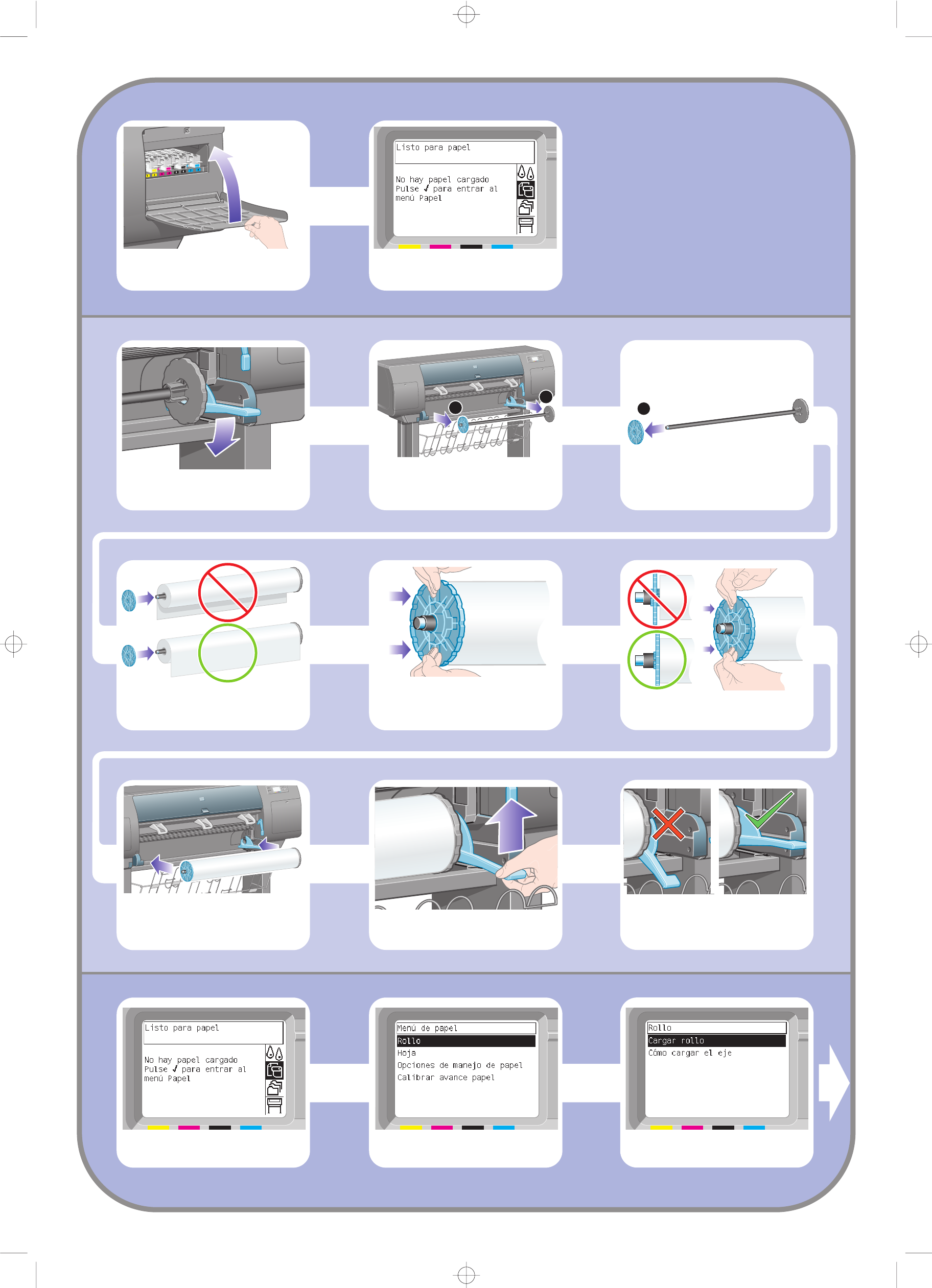 Listo para papel

No hay papel cargado
Pulse ✓ para entrar al
menú Papel

Listo para papel

No hay papel cargado
Pulse ✓ para entrar al
menú Papel

Menú de papel
Rollo
Hoja
Opciones de manejo de papel
Calibrar avance papel

Rollo
Cargar rollo
Cómo cargar el eje