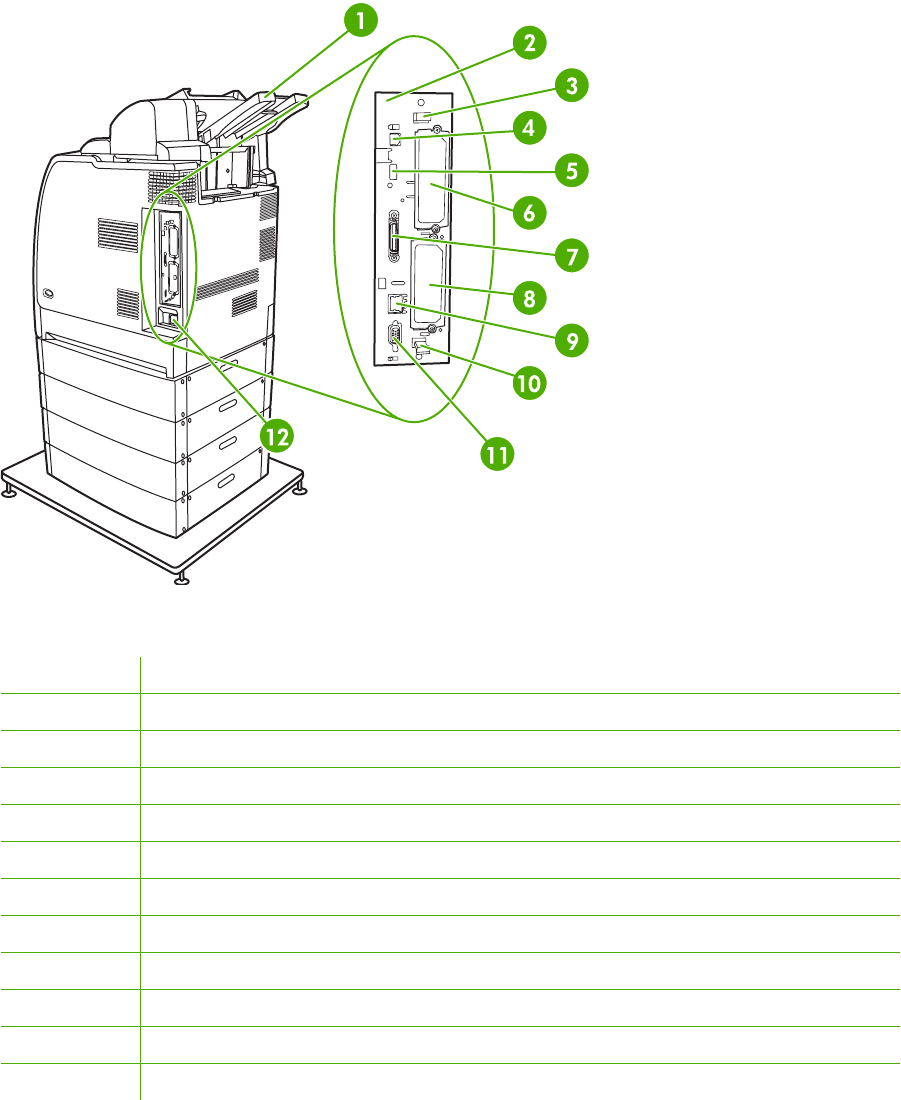 1

2

3

4

5

6

7

8

9

10

11

12