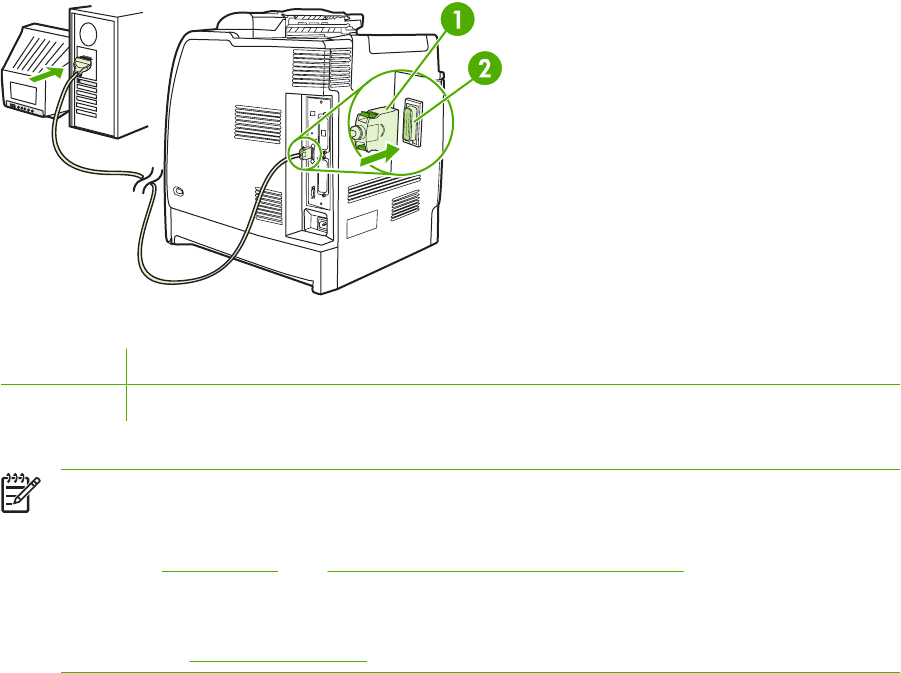 1

2