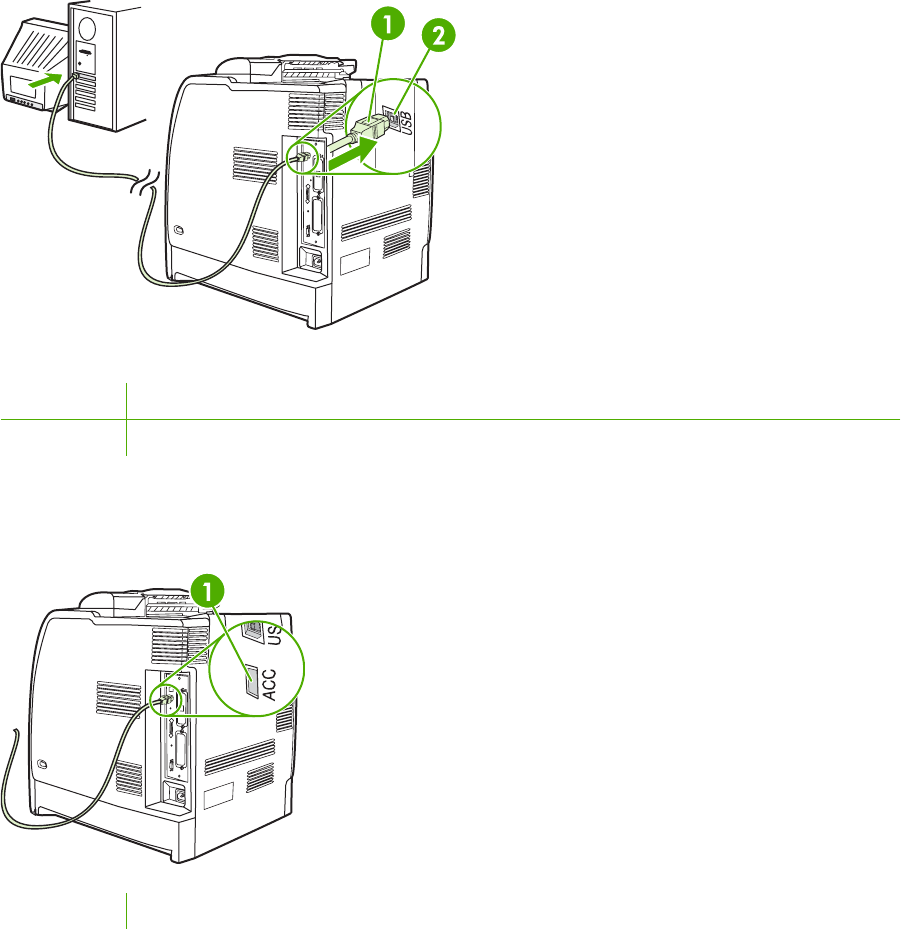 1
2
USB

1
US
ACC